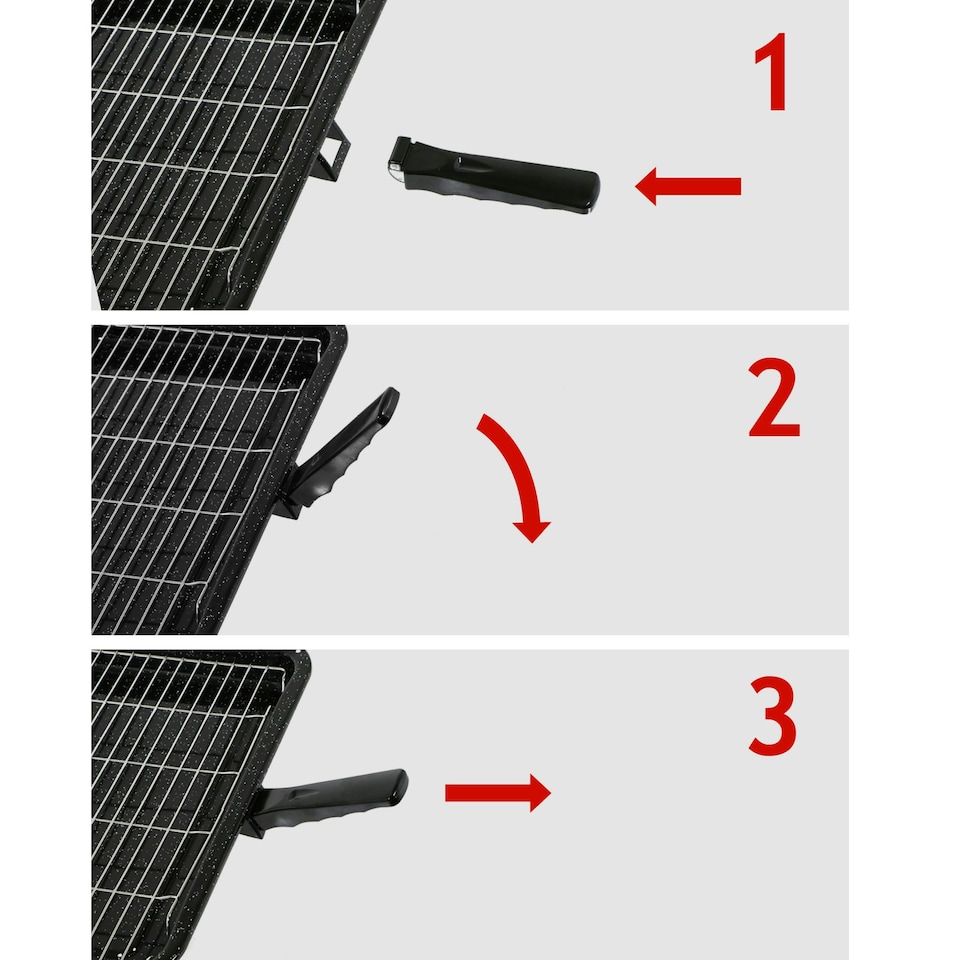 1

2

3