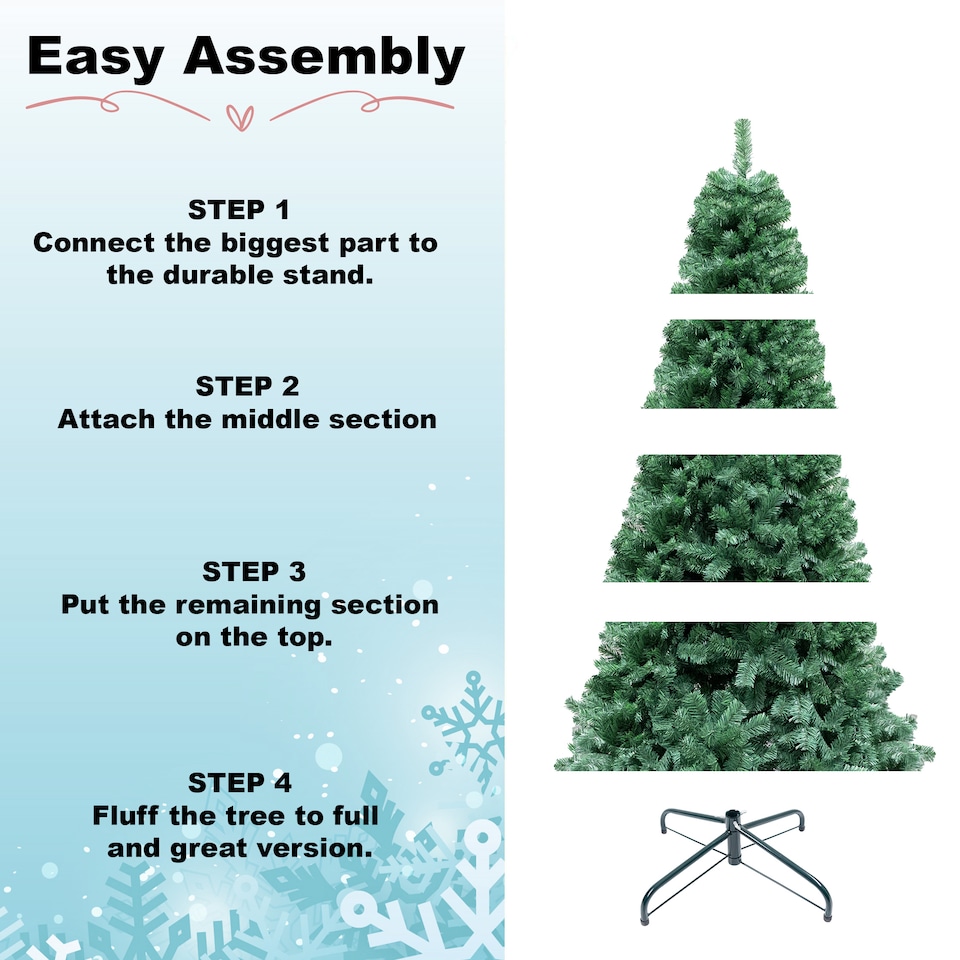 Easy Assembly

STEP 1
Connect the biggest part to the durable stand.

STEP 2
Attach the middle section

STEP 3
Put the remaining section on the top.

STEP 4
Fluff the tree to full and great version.