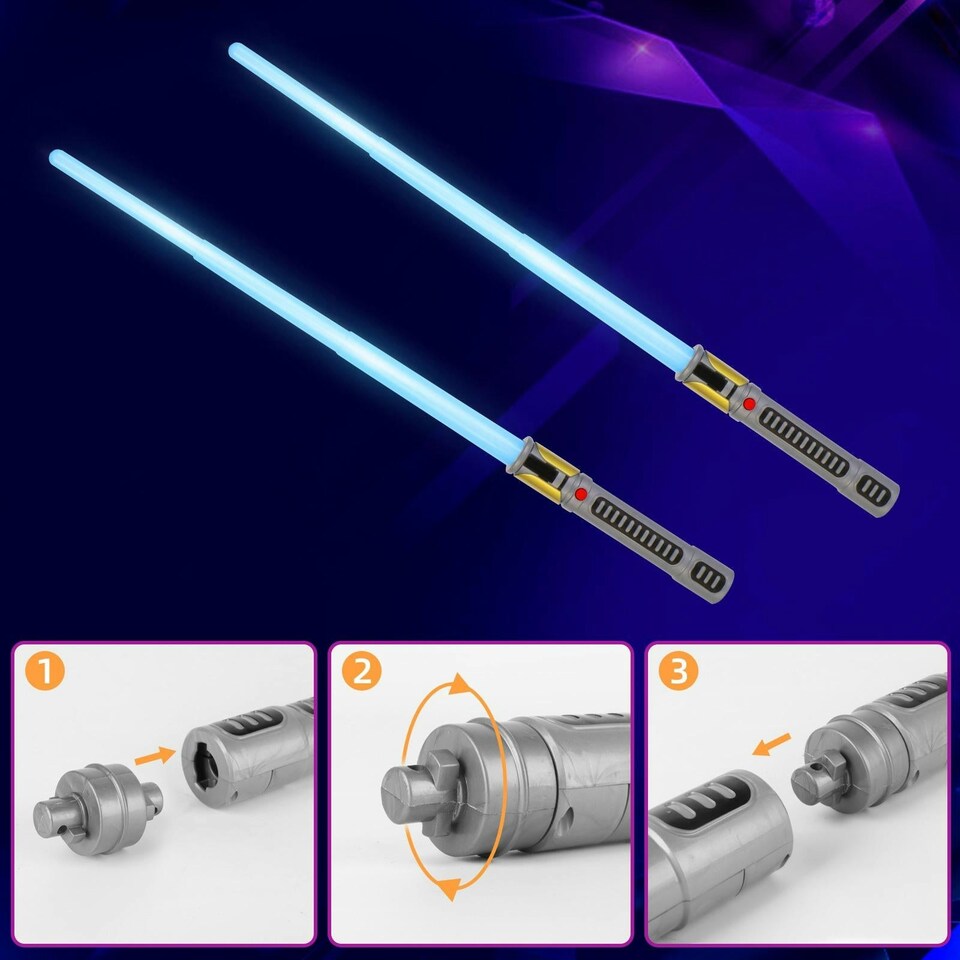 1

2

3