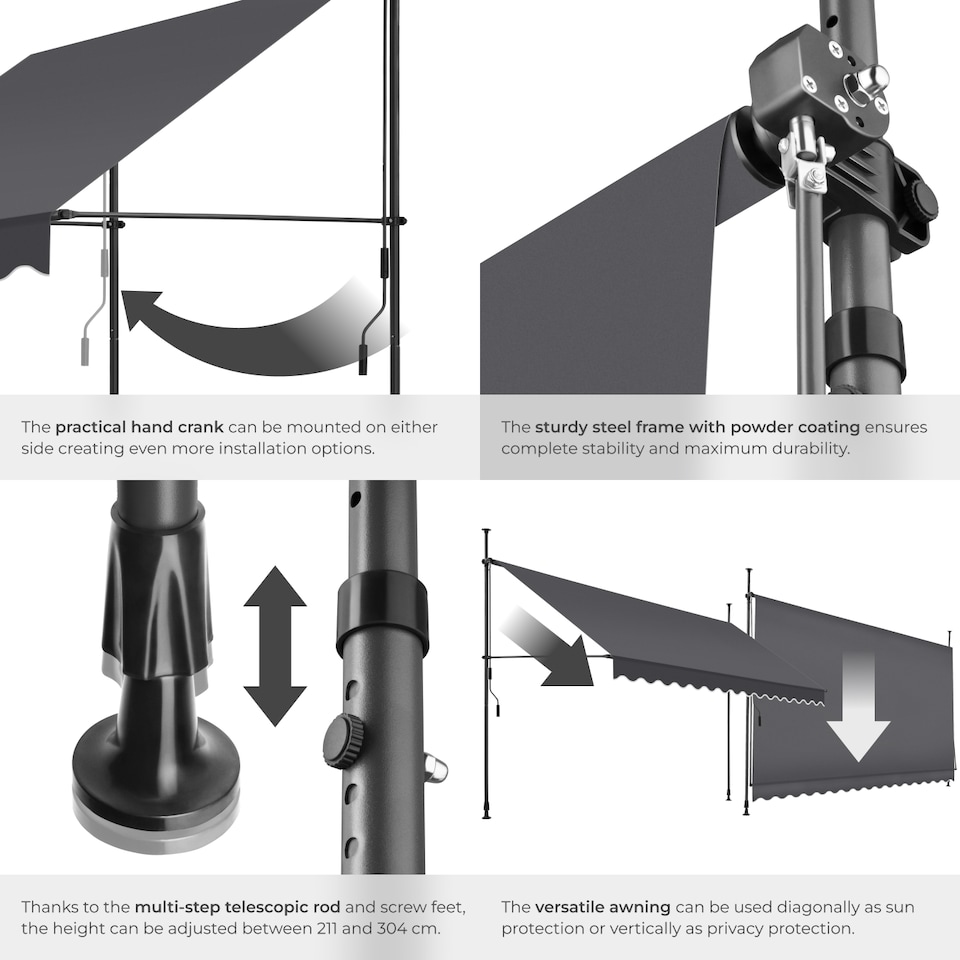 The practical hand crank can be mounted on either side creating even more installation options.

The sturdy steel frame with powder coating ensures complete stability and maximum durability.

Thanks to the multi-step telescopic rod and screw feet, the height can be adjusted between 211 and 304 cm.

The versatile awning can be used diagonally as sun protection or vertically as privacy protection.