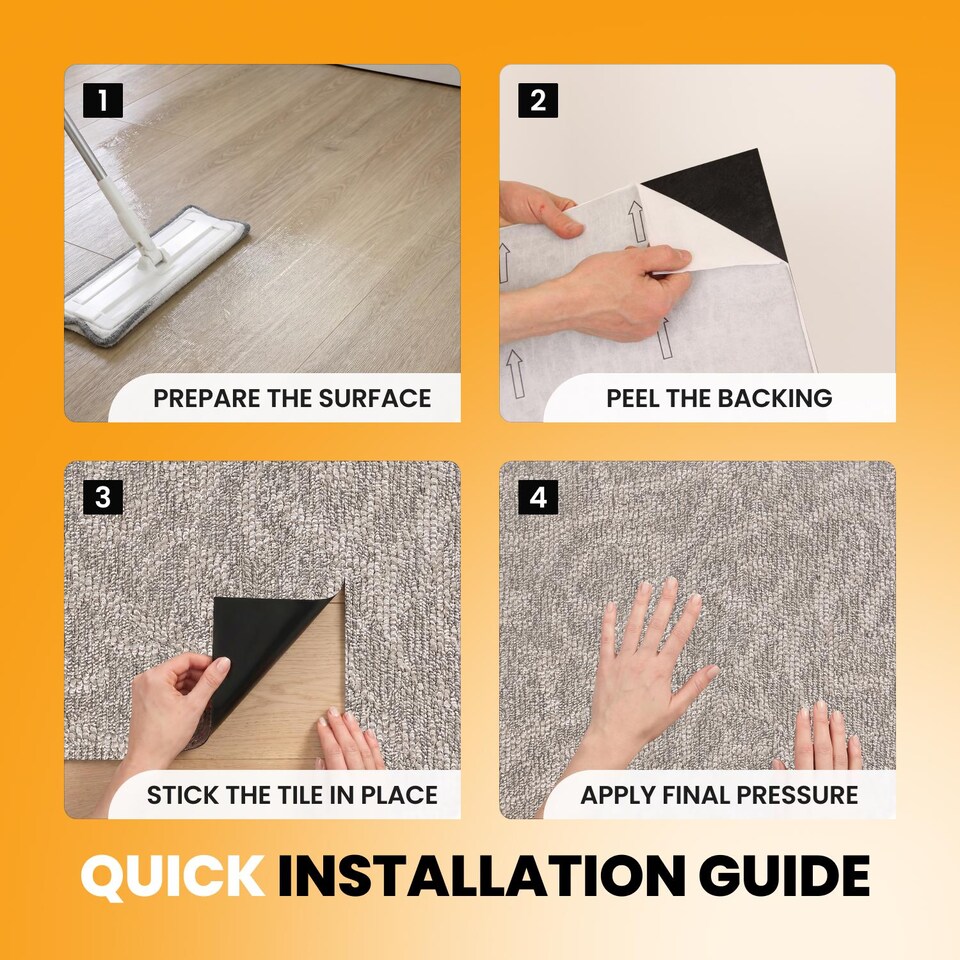 1

PREPARE THE SURFACE

2

PEEL THE BACKING

3

STICK THE TILE IN PLACE

4

APPLY FINAL PRESSURE

QUICK INSTALLATION GUIDE