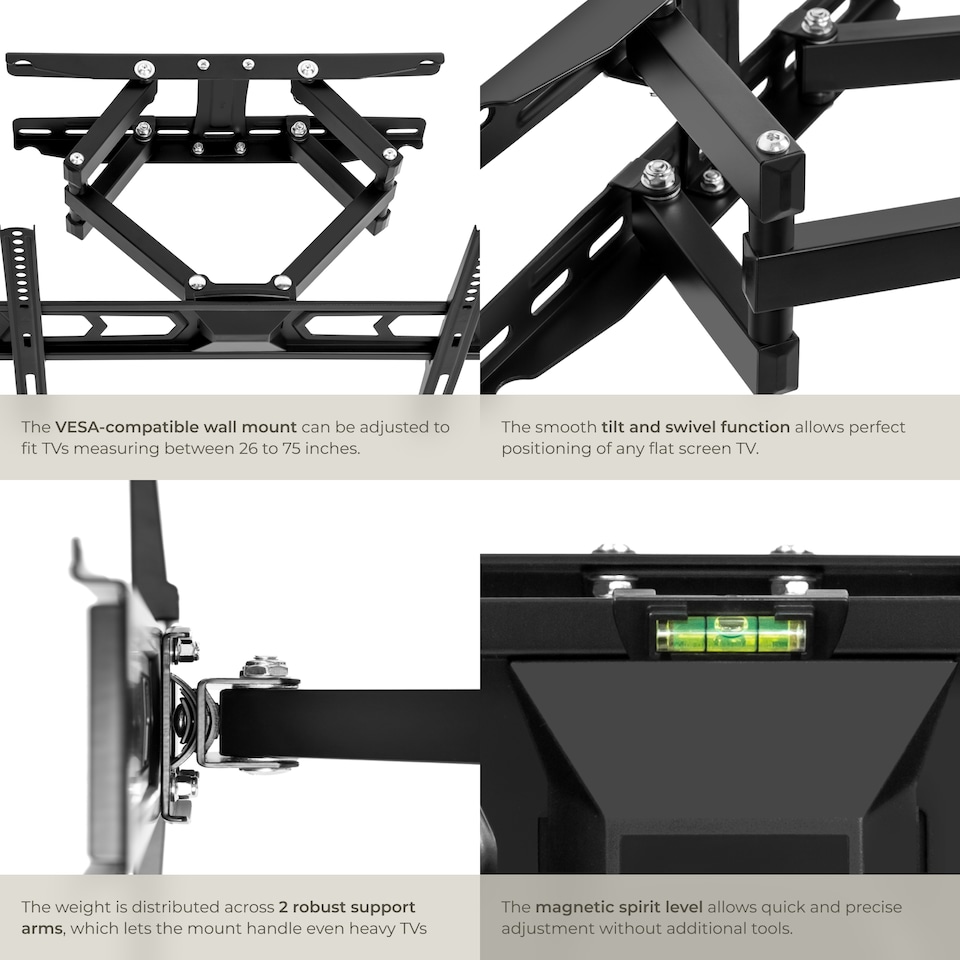 The VESA-compatible wall mount can be adjusted to fit TVs measuring between 26 to 75 inches.

The smooth tilt and swivel function allows perfect positioning of any flat screen TV.

The weight is distributed across 2 robust support arms, which lets the mount handle even heavy TVs

The magnetic spirit level allows quick and precise adjustment without additional tools.