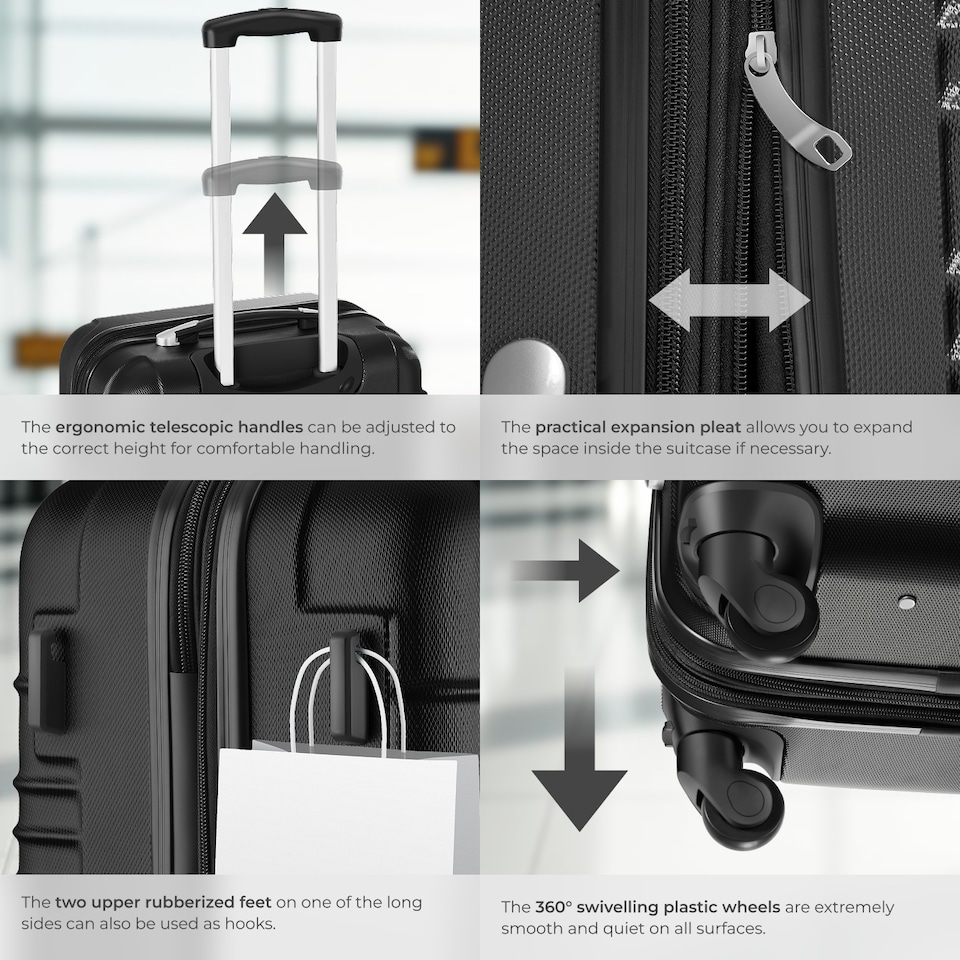 The ergonomic telescopic handles can be adjusted to the correct height for comfortable handling.

The practical expansion pleat allows you to expand the space inside the suitcase if necessary.

The two upper rubberized feet on one of the long sides can also be used as hooks.

The 360° swivelling plastic wheels are extremely smooth and quiet on all surfaces.