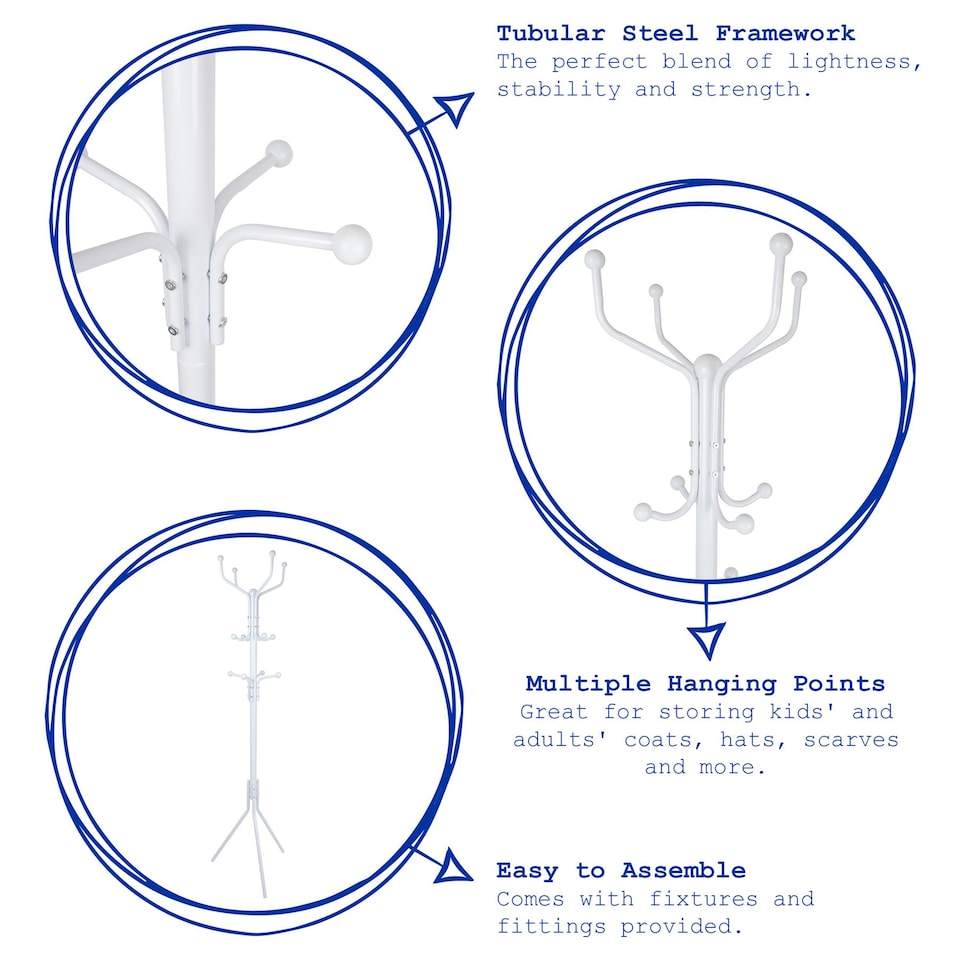 Tubular Steel Framework
The perfect blend of lightness, stability and strength.

Multiple Hanging Points
Great for storing kids' and adults' coats, hats, scarves and more.

Easy to Assemble
Comes with fixtures and fittings provided.