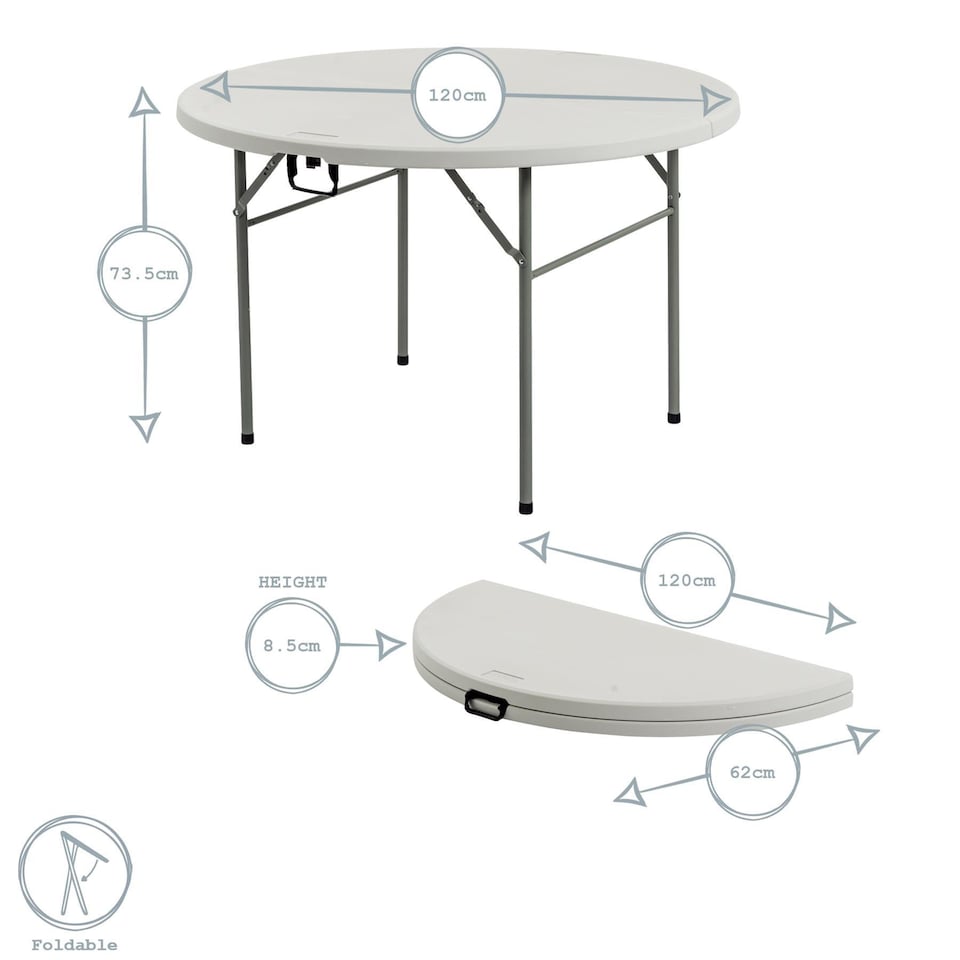 120cm

73.5cm

120cm

HEIGHT

8.5cm

62cm

Foldable