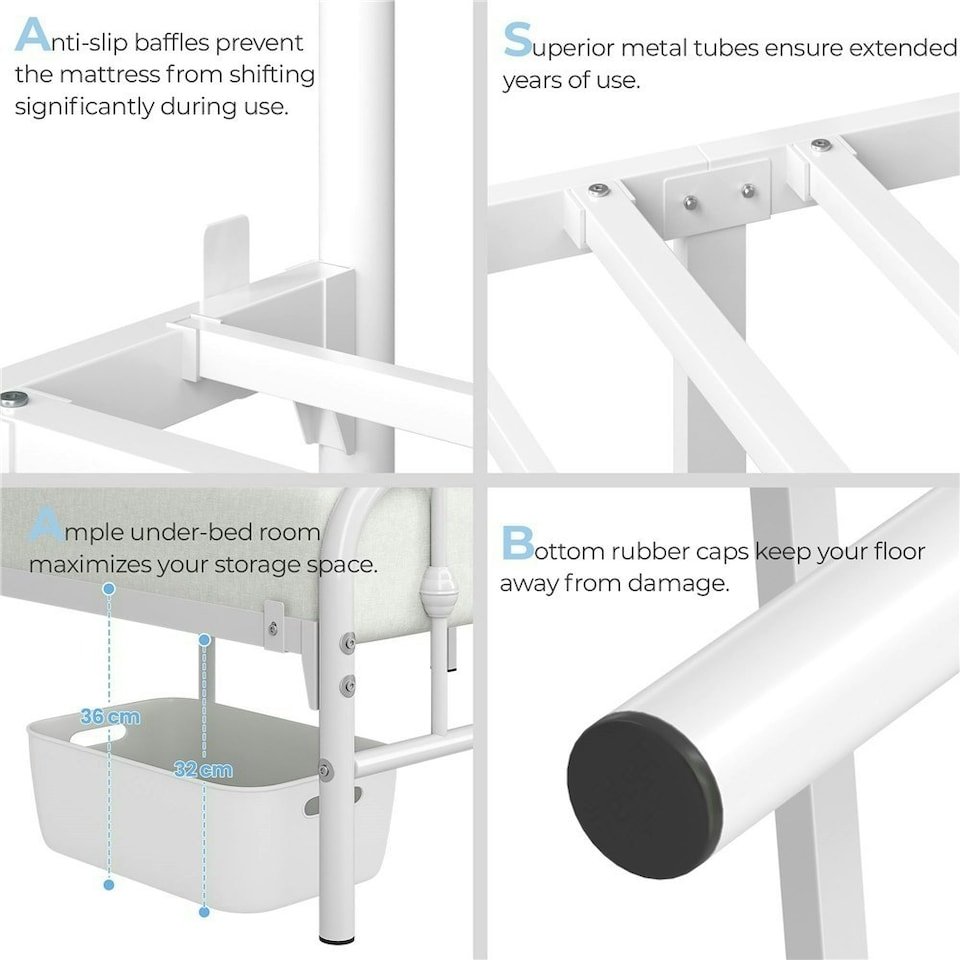 Anti-slip baffles prevent the mattress from shifting significantly during use.

Superior metal tubes ensure extended years of use.

Ample under-bed room maximizes your storage space.

36 cm

32 cm

Bottom rubber caps keep your floor away from damage.