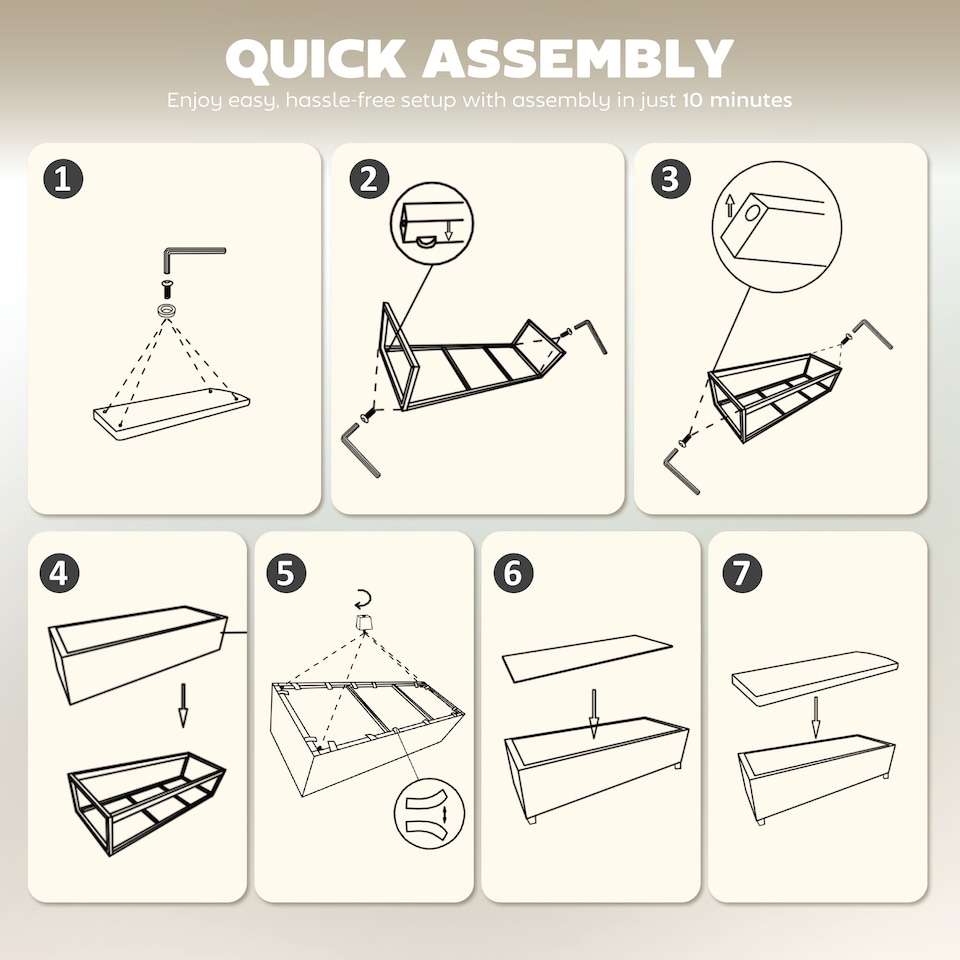 QUICK ASSEMBLY
Enjoy easy, hassle-free setup with assembly in just 10 minutes

1

2

3

4

5

6

7