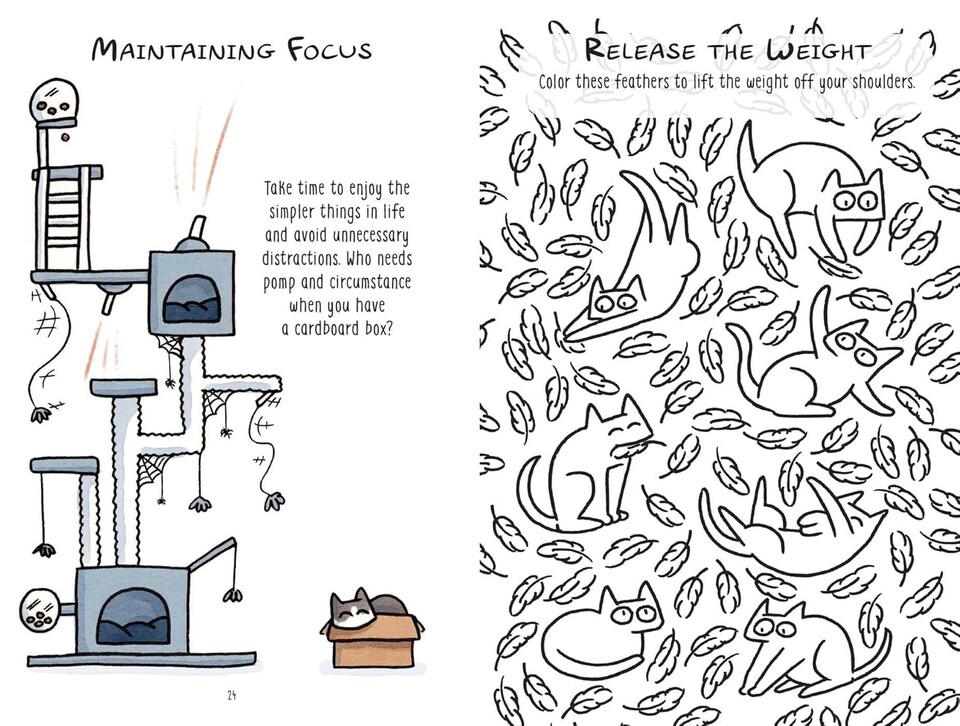 MAINTAINING FOCUS

Take time to enjoy the simpler things in life and avoid unnecessary distractions. Who needs pomp and circumstance when you have a cardboard box?

24

RELEASE THE WEIGHT

Color these feathers to lift the weight off your shoulders.