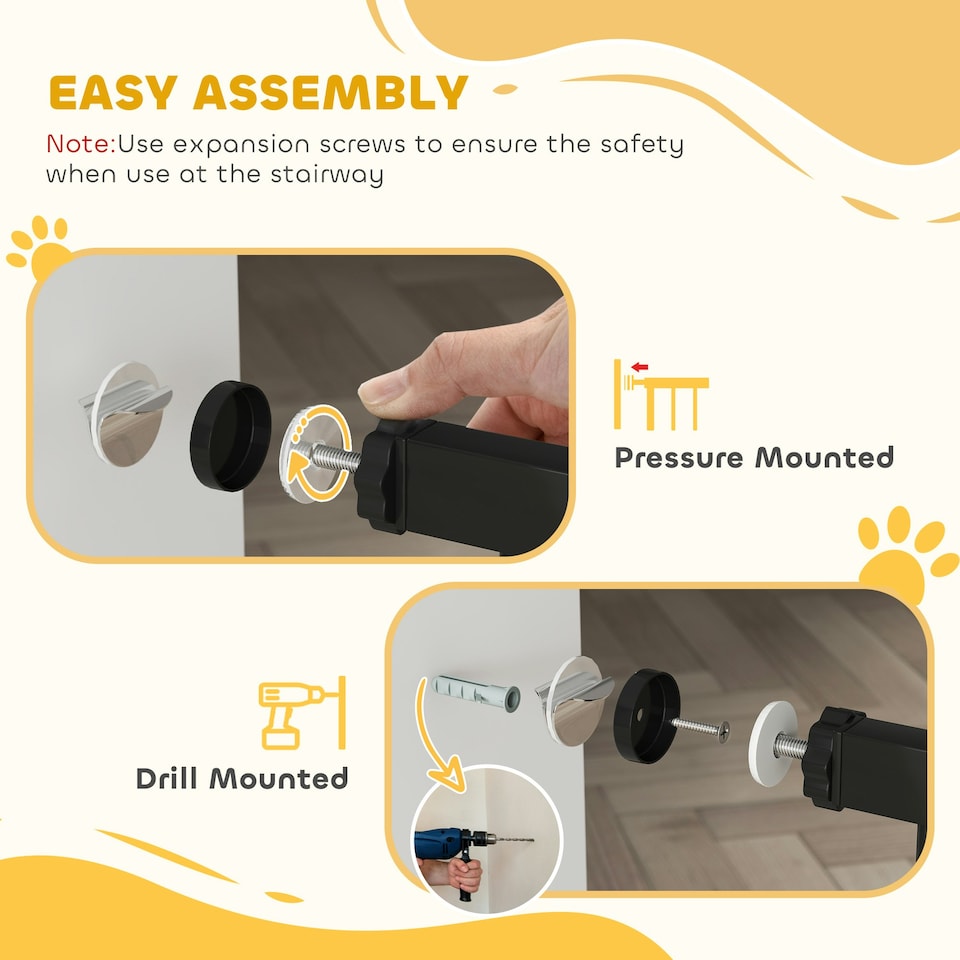 EASY ASSEMBLY

Note:Use expansion screws to ensure the safety when use at the stairway

Pressure Mounted

Drill Mounted