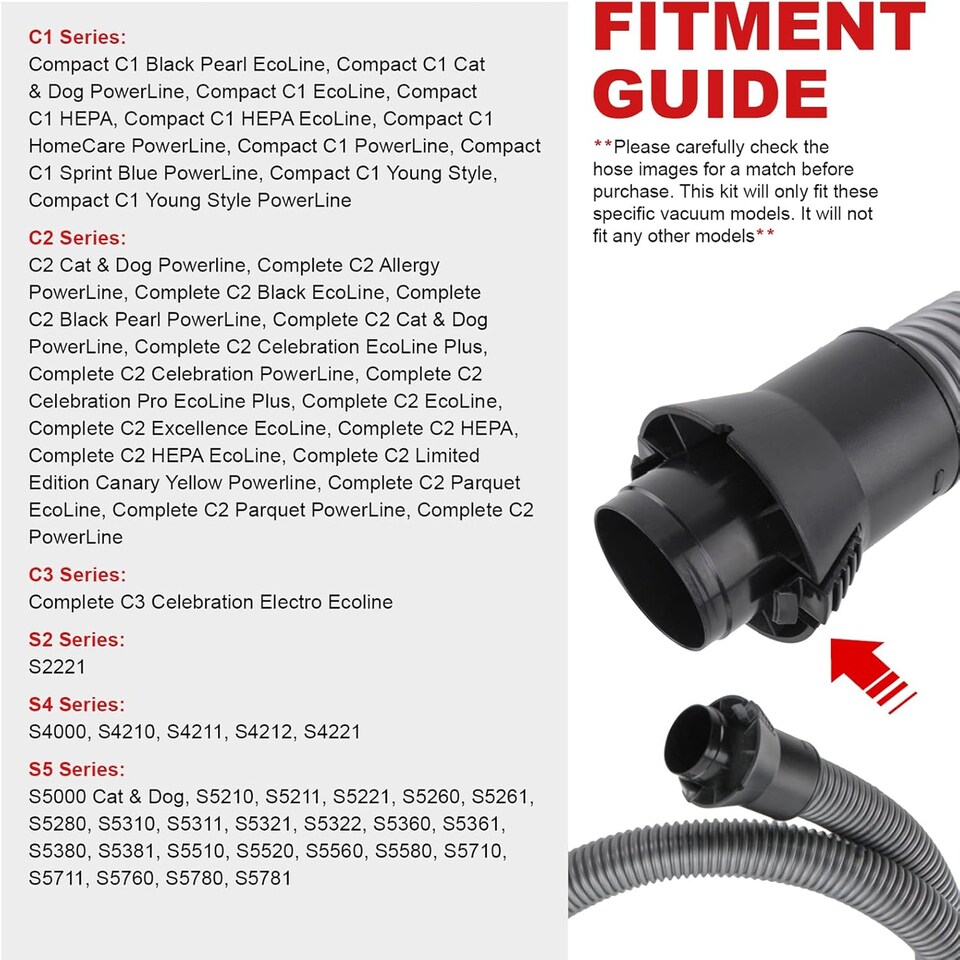 C1 Series:
Compact C1 Black Pearl EcoLine, Compact C1 Cat & Dog PowerLine, Compact C1 EcoLine, Compact C1 HEPA, Compact C1 HEPA EcoLine, Compact C1 HomeCare PowerLine, Compact C1 PowerLine, Compact C1 Sprint Blue PowerLine, Compact C1 Young Style, Compact C1 Young Style PowerLine

C2 Series:
C2 Cat & Dog Powerline, Complete C2 Allergy PowerLine, Complete C2 Black EcoLine, Complete C2 Black Pearl PowerLine, Complete C2 Cat & Dog PowerLine, Complete C2 Celebration EcoLine Plus, Complete C2 Celebration PowerLine, Complete C2 Celebration Pro EcoLine Plus, Complete C2 EcoLine, Complete C2 Excellence EcoLine, Complete C2 HEPA, Complete C2 HEPA EcoLine, Complete C2 Limited Edition Canary Yellow Powerline, Complete C2 Parquet EcoLine, Complete C2 Parquet PowerLine, Complete C2 PowerLine

C3 Series:
Complete C3 Celebration Electro Ecoline

S2 Series:
S2221

S4 Series:
S4000, S4210, S4211, S4212, S4221

S5 Series:
S5000 Cat & Dog, S5210, S5211, S5221, S5260, S5261, S5280, S5310, S5311, S5321, S5322, S5360, S5361, S5380, S5381, S5510, S5520, S5560, S5580, S5710, S5711, S5760, S5780, S5781

FITMENT GUIDE

**Please carefully check the hose images for a match before purchase. This kit will only fit these specific vacuum models. It will not fit any other models**