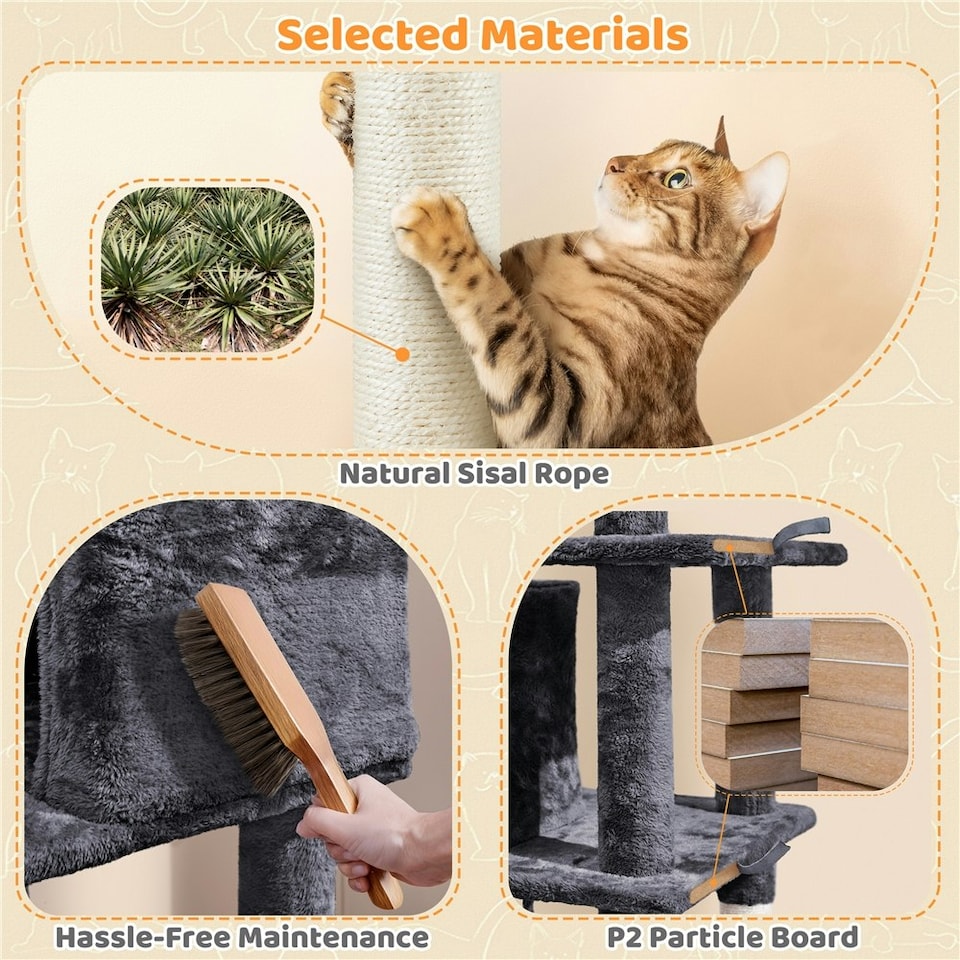 Selected Materials

Natural Sisal Rope

Hassle-Free Maintenance

P2 Particle Board