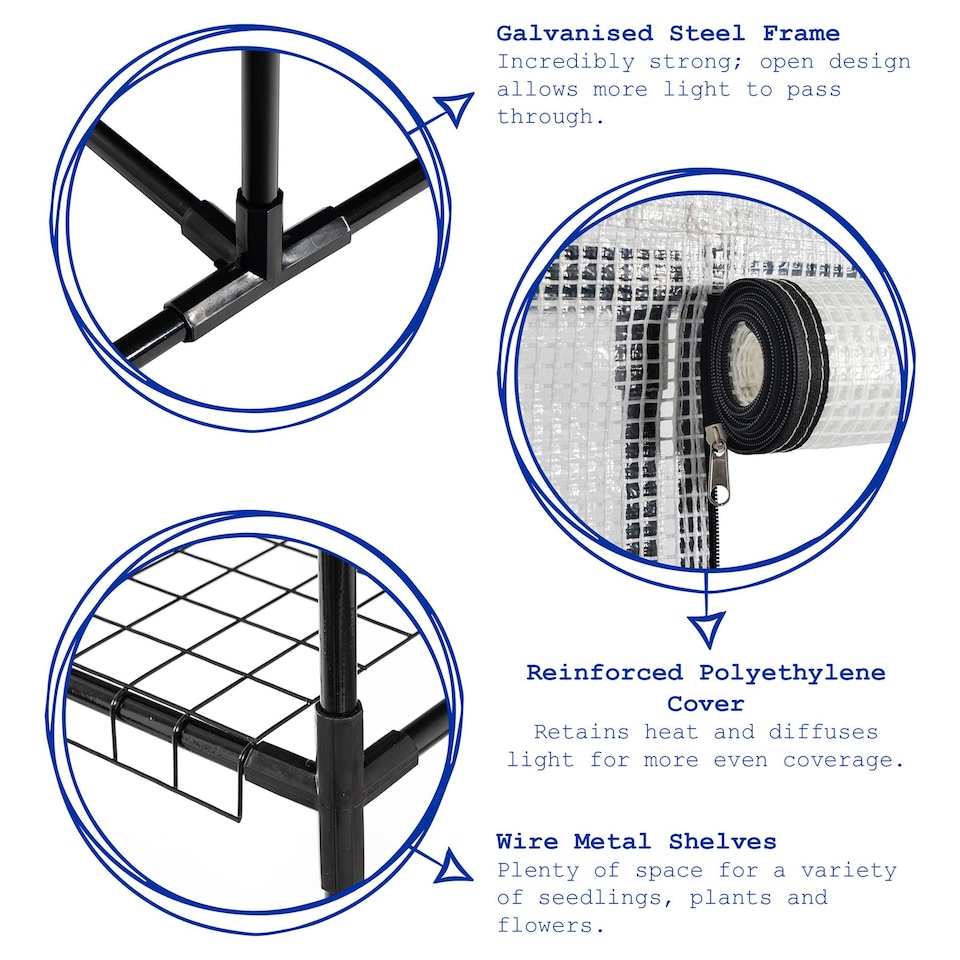 Galvanised Steel Frame
Incredibly strong; open design allows more light to pass through.

Reinforced Polyethylene Cover
Retains heat and diffuses light for more even coverage.

Wire Metal Shelves
Plenty of space for a variety of seedlings, plants and flowers.