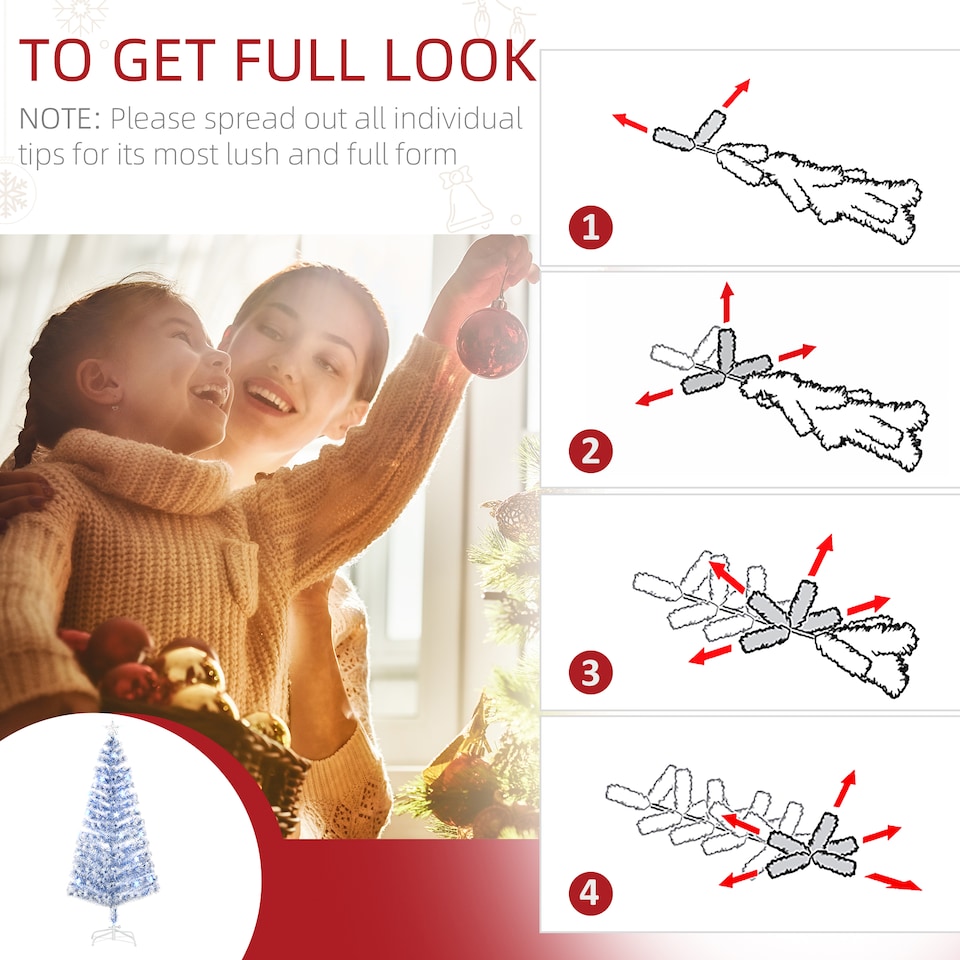 TO GET FULL LOOK

NOTE: Please spread out all individual tips for its most lush and full form

1

2

3

4