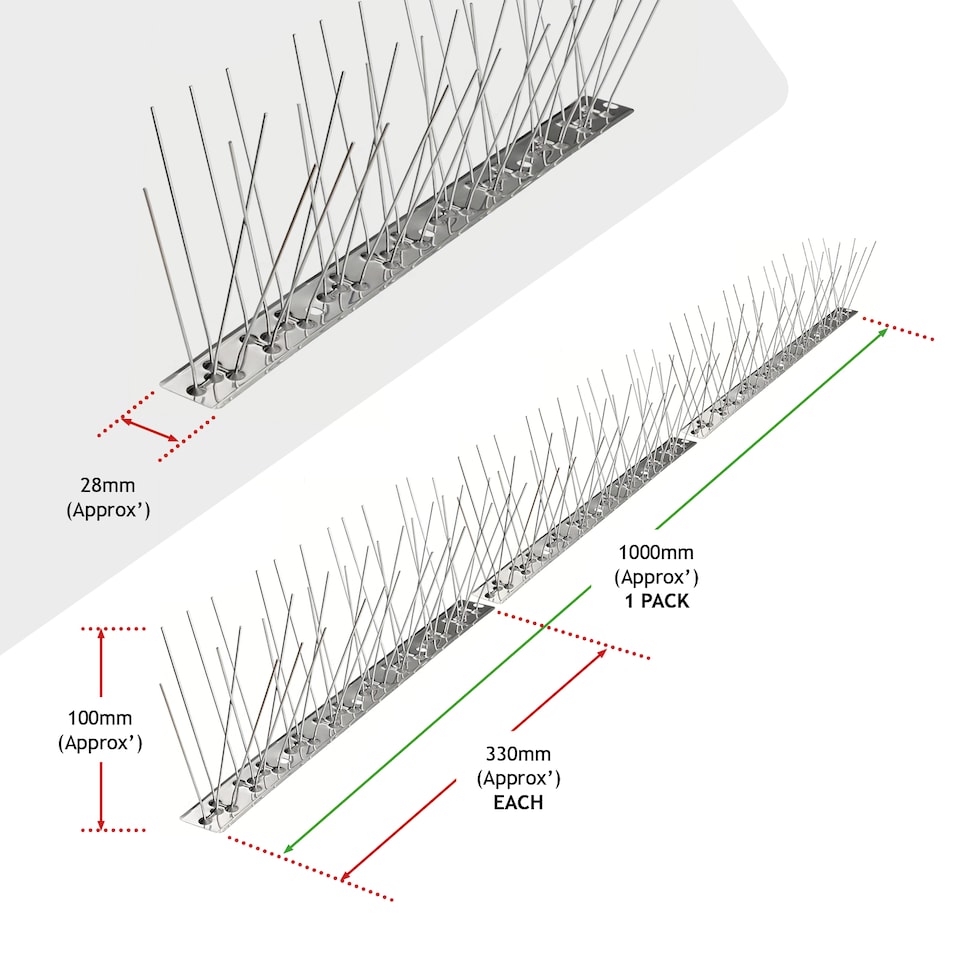 28mm
(Approx')

1000mm
(Approx')
1 PACK

100mm
(Approx')

330mm
(Approx')
EACH