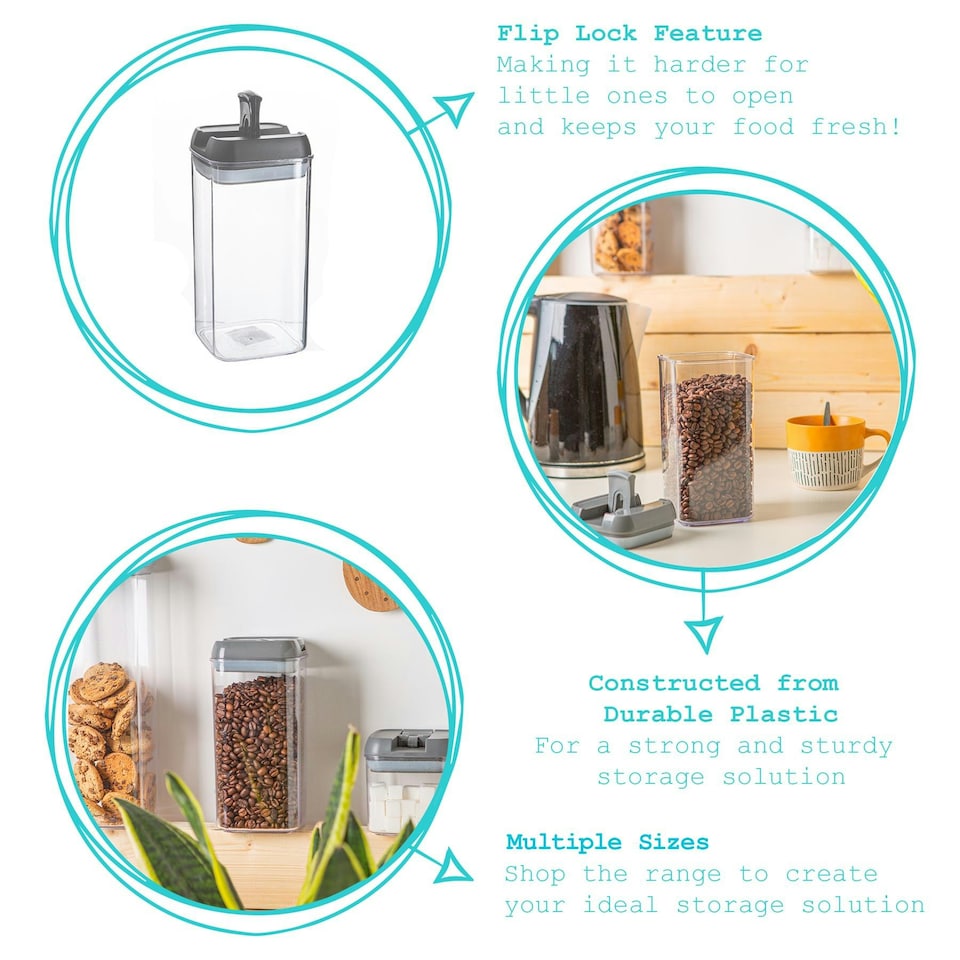 Flip Lock Feature
Making it harder for little ones to open and keeps your food fresh!

Constructed from Durable Plastic
For a strong and sturdy storage solution

Multiple Sizes
Shop the range to create your ideal storage solution