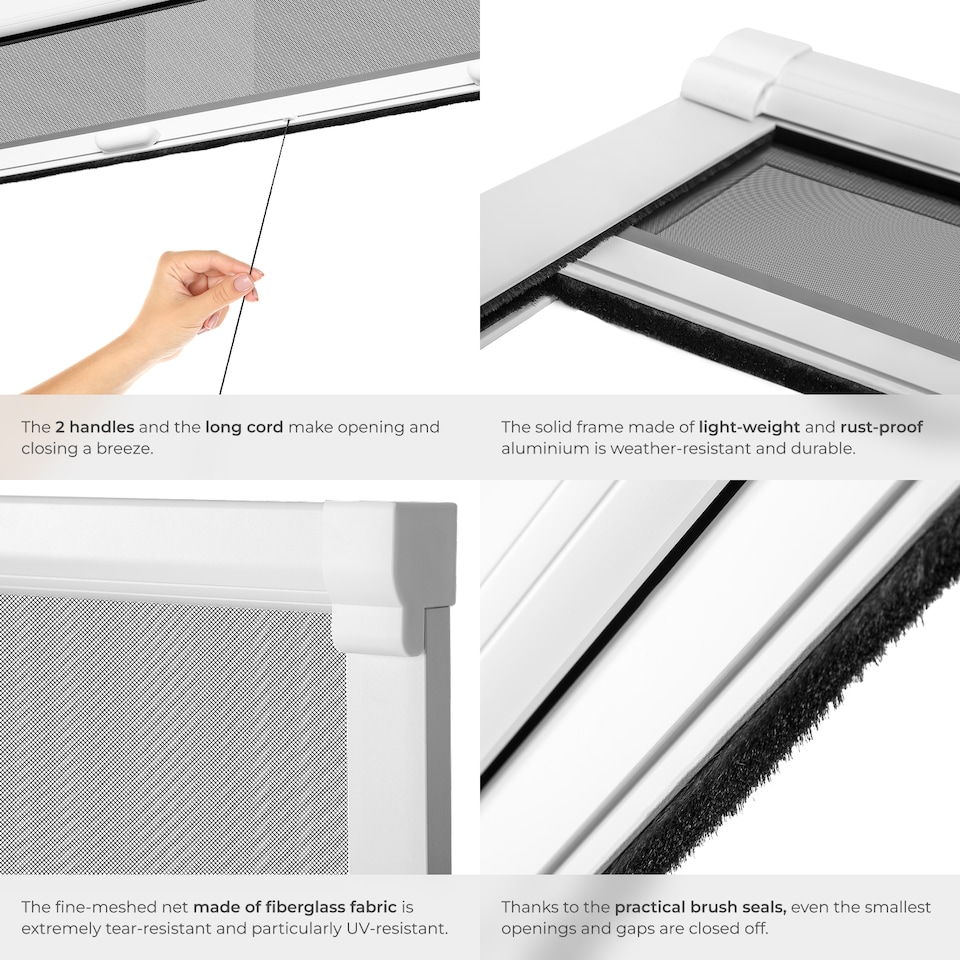 The 2 handles and the long cord make opening and closing a breeze.

The solid frame made of light-weight and rust-proof aluminium is weather-resistant and durable.

The fine-meshed net made of fiberglass fabric is extremely tear-resistant and particularly UV-resistant.

Thanks to the practical brush seals, even the smallest openings and gaps are closed off.