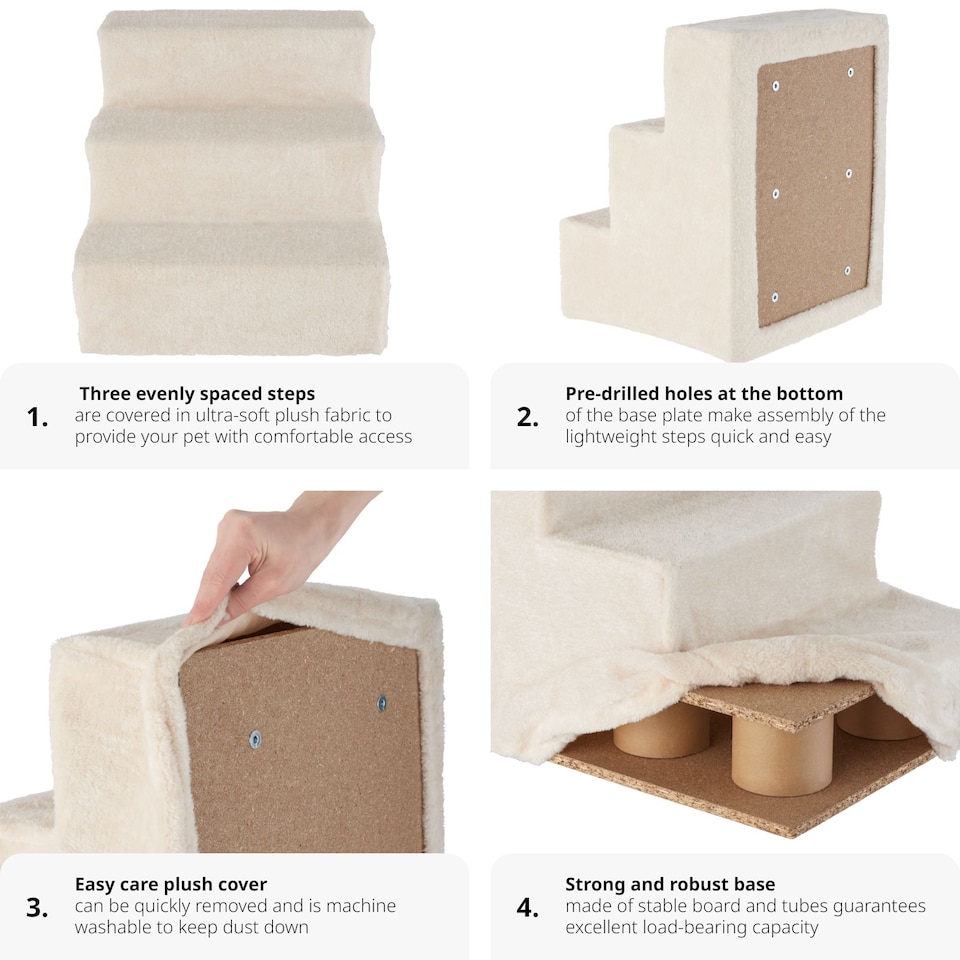 1. Three evenly spaced steps
are covered in ultra-soft plush fabric to provide your pet with comfortable access

2. Pre-drilled holes at the bottom
of the base plate make assembly of the lightweight steps quick and easy

3. Easy care plush cover
can be quickly removed and is machine washable to keep dust down

4. Strong and robust base
made of stable board and tubes guarantees excellent load-bearing capacity