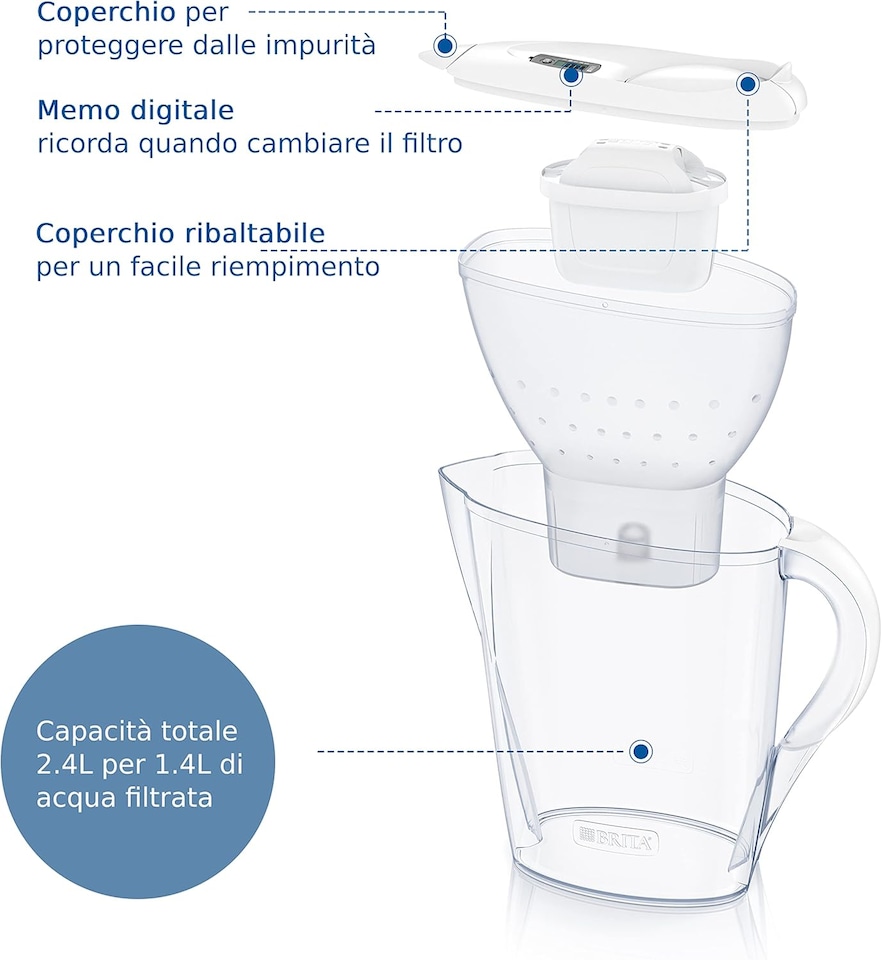 Coperchio per proteggere dalle impurità

Memo digitale ricorda quando cambiare il filtro

Coperchio ribaltabile per un facile riempimento

Capacità totale 2.4L per 1.4L di acqua filtrata

BRITA