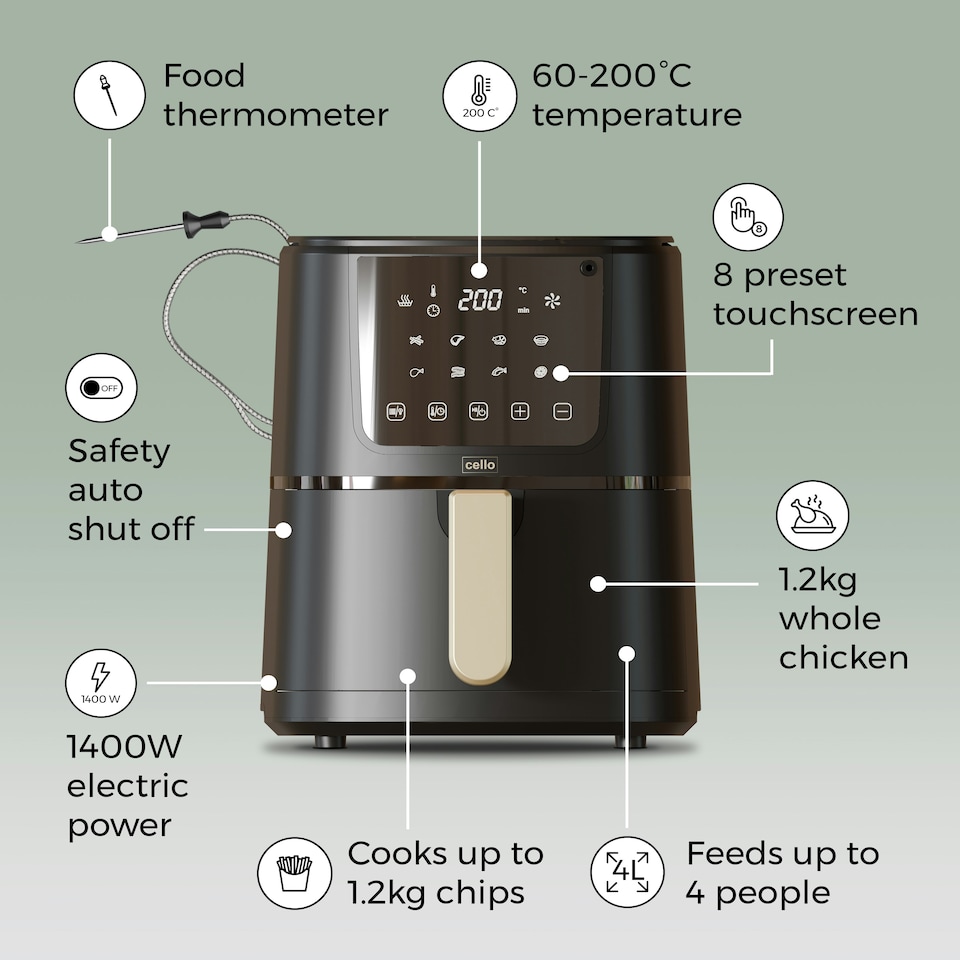 Food thermometer

200 C°

60-200°C temperature

8

8 preset touchscreen

200

°C

min

OFF

Safety auto shut off

cello

1.2kg whole chicken

1400 W

1400W electric power

Cooks up to 1.2kg chips

4L

Feeds up to 4 people