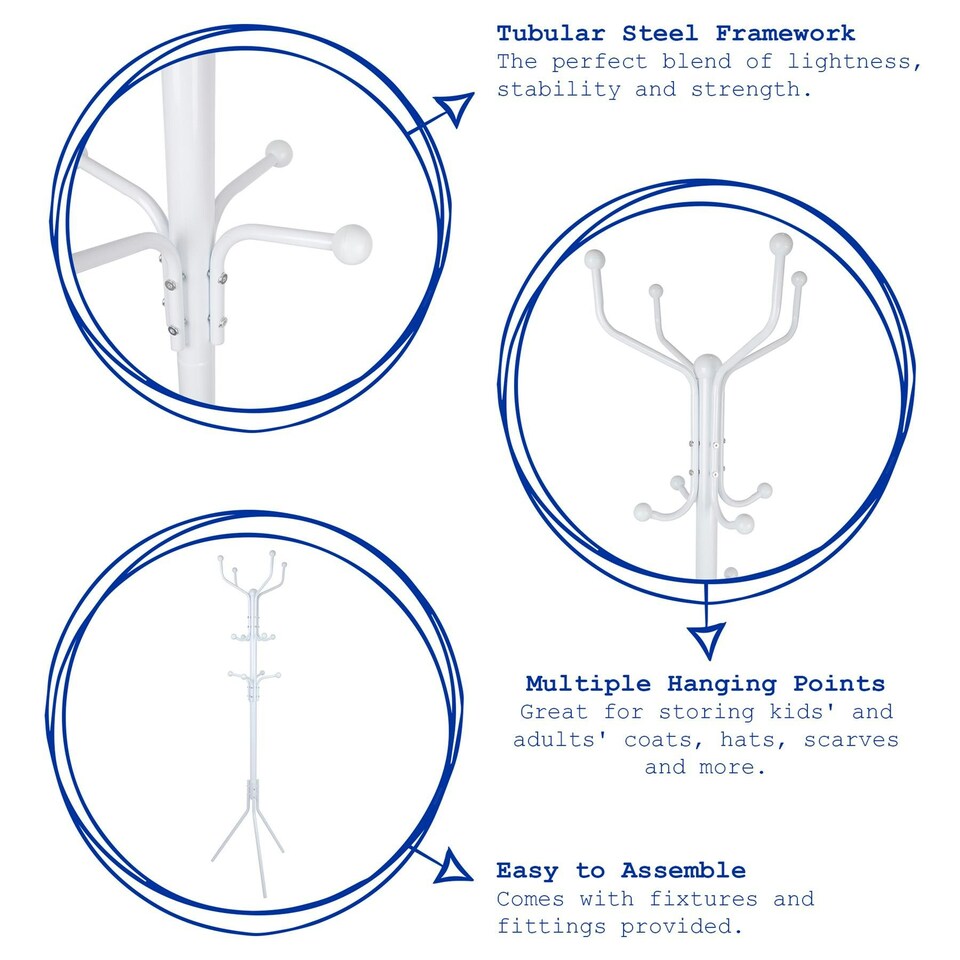 Tubular Steel Framework
The perfect blend of lightness, stability and strength.

Multiple Hanging Points
Great for storing kids' and adults' coats, hats, scarves and more.

Easy to Assemble
Comes with fixtures and fittings provided.