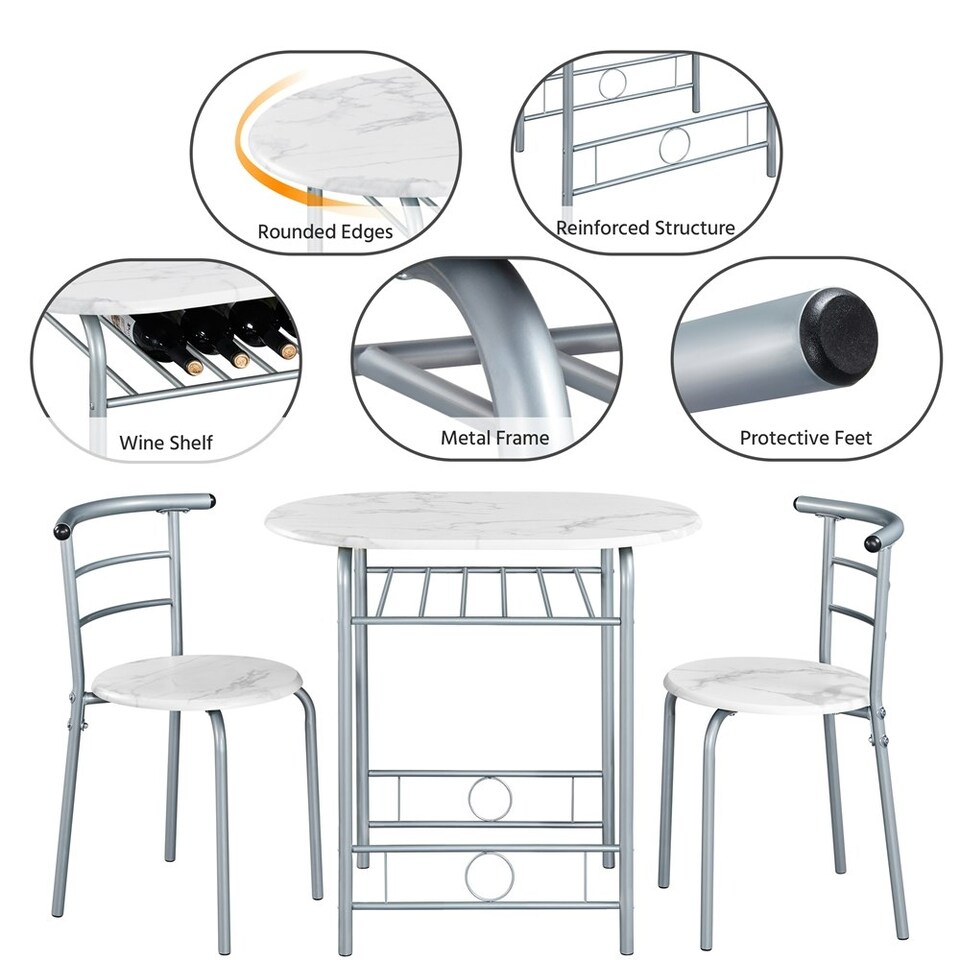 Rounded Edges

Reinforced Structure

Wine Shelf

Metal Frame

Protective Feet