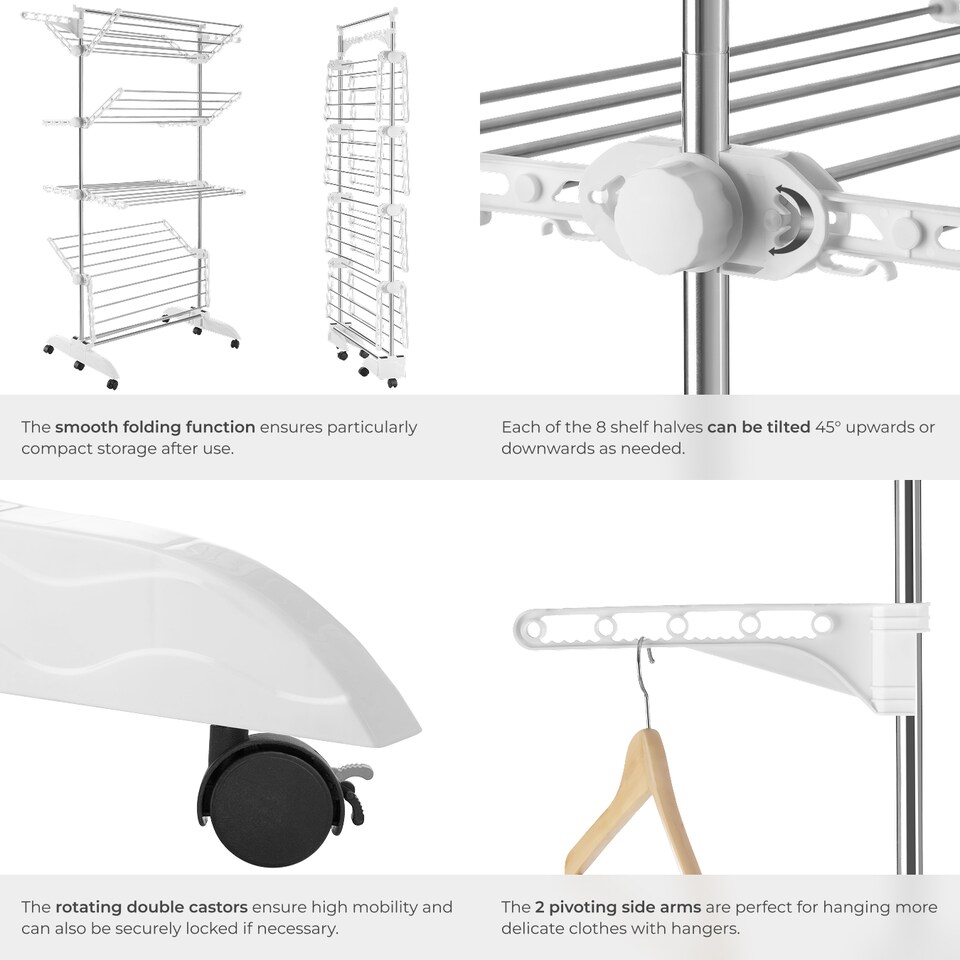 The smooth folding function ensures particularly compact storage after use.

Each of the 8 shelf halves can be tilted 45° upwards or downwards as needed.

The rotating double castors ensure high mobility and can also be securely locked if necessary.

The 2 pivoting side arms are perfect for hanging more delicate clothes with hangers.