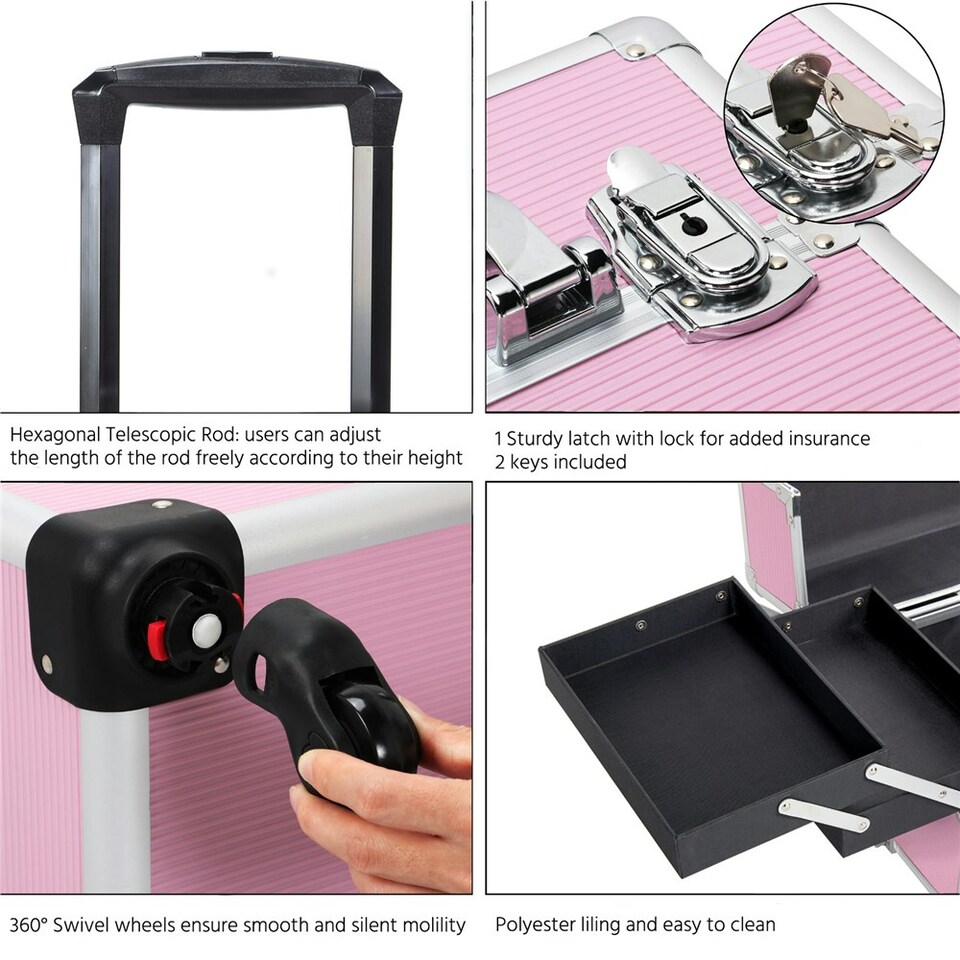 Hexagonal Telescopic Rod: users can adjust the length of the rod freely according to their height

1 Sturdy latch with lock for added insurance
2 keys included

360° Swivel wheels ensure smooth and silent molility

Polyester liling and easy to clean