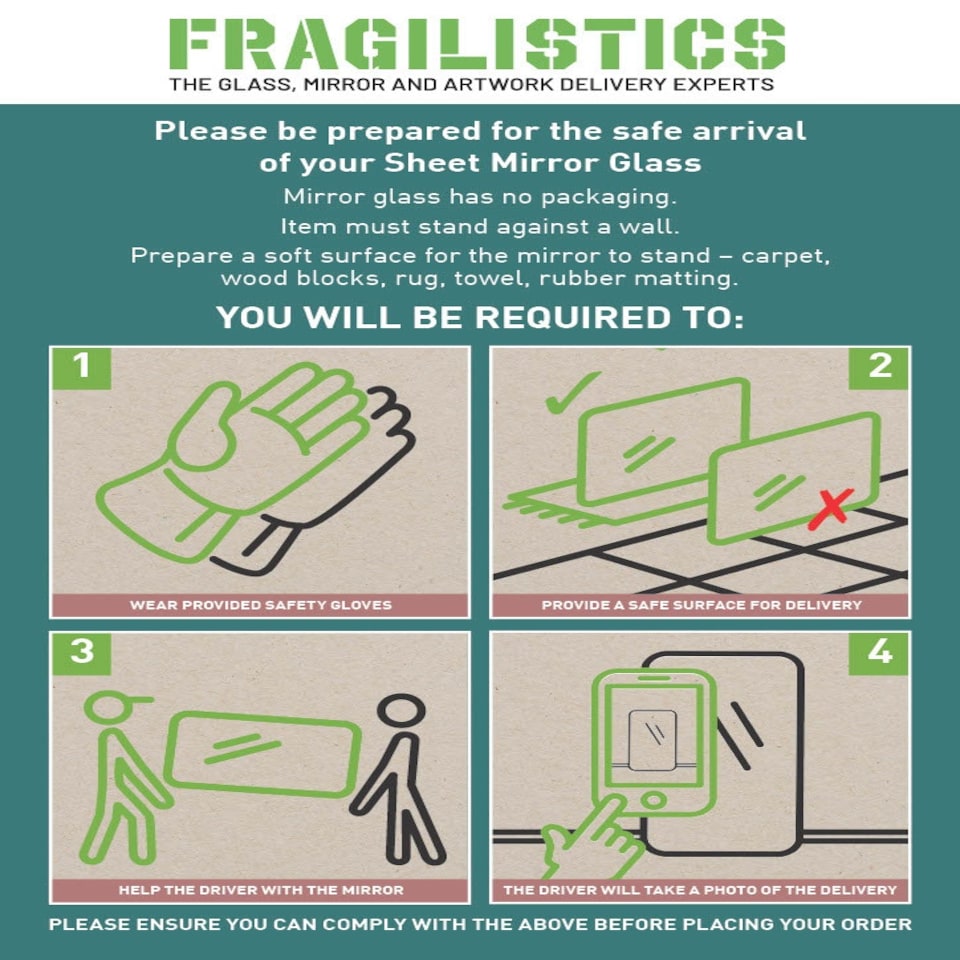 FRAGILISTICS
THE GLASS, MIRROR AND ARTWORK DELIVERY EXPERTS

Please be prepared for the safe arrival of your Sheet Mirror Glass

Mirror glass has no packaging.
Item must stand against a wall.
Prepare a soft surface for the mirror to stand – carpet, wood blocks, rug, towel, rubber matting.

YOU WILL BE REQUIRED TO:

1
WEAR PROVIDED SAFETY GLOVES

2
PROVIDE A SAFE SURFACE FOR DELIVERY

3
HELP THE DRIVER WITH THE MIRROR

4
THE DRIVER WILL TAKE A PHOTO OF THE DELIVERY

PLEASE ENSURE YOU CAN COMPLY WITH THE ABOVE BEFORE PLACING YOUR ORDER