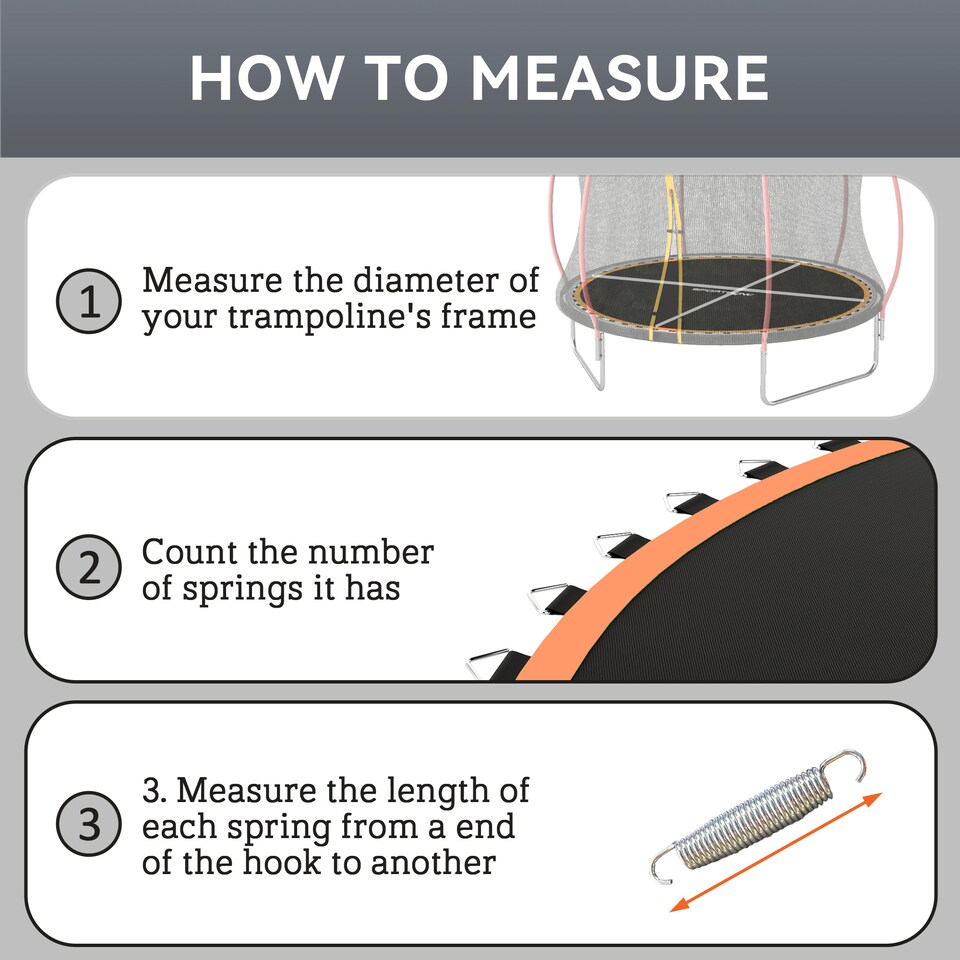 HOW TO MEASURE

1 Measure the diameter of your trampoline's frame

2 Count the number of springs it has

3 3. Measure the length of each spring from a end of the hook to another