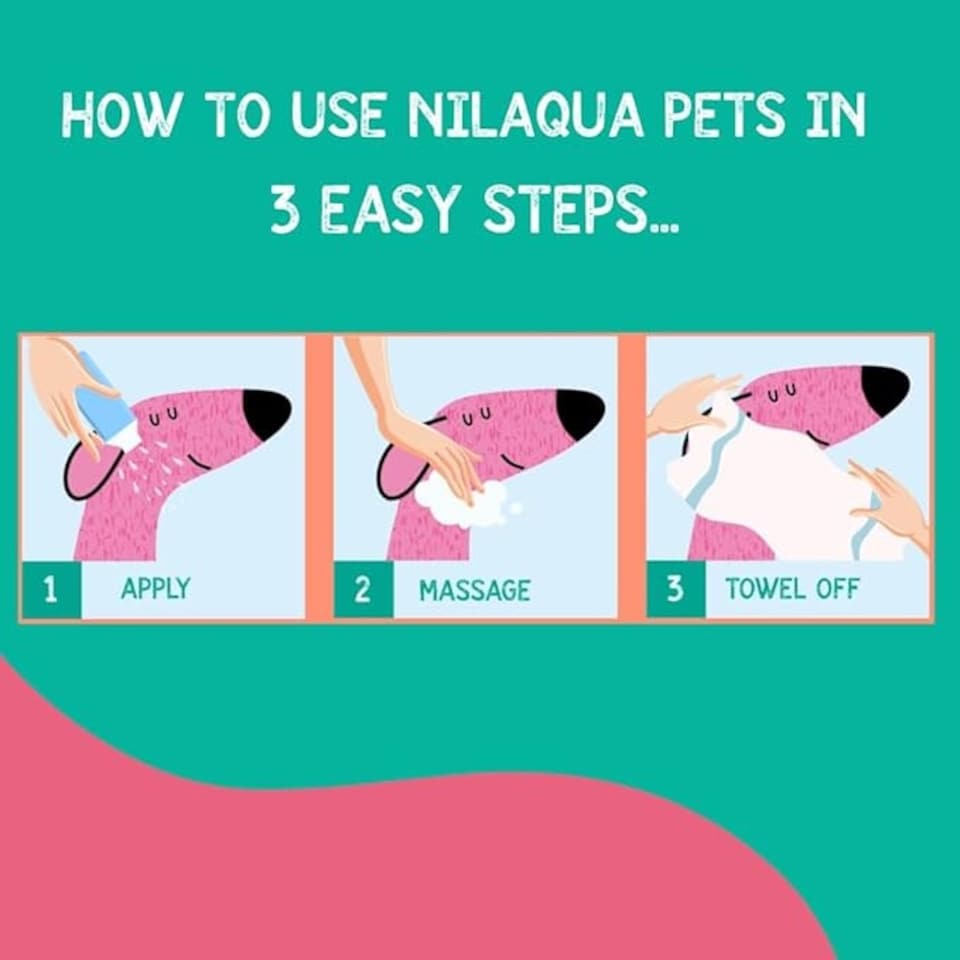 HOW TO USE NILAQUA PETS IN 3 EASY STEPS...

1 APPLY

2 MASSAGE

3 TOWEL OFF