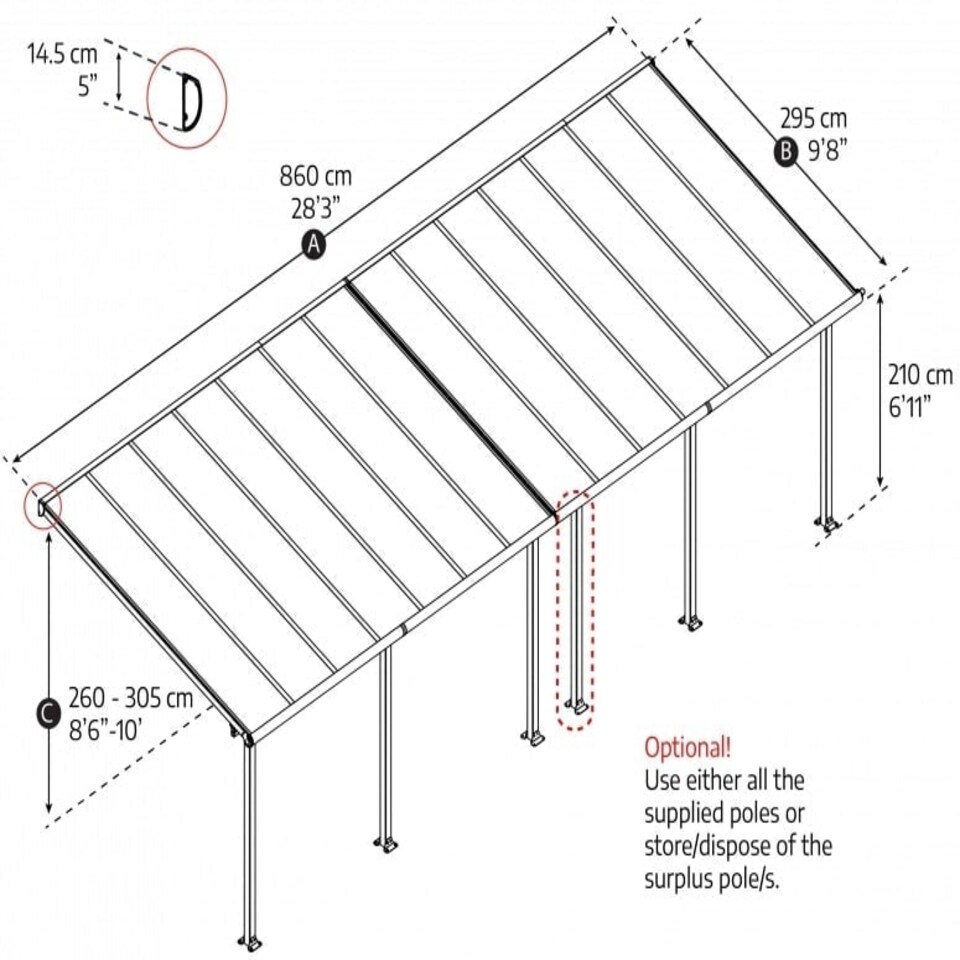 14.5 cm
5"

860 cm
28'3"
A

295 cm
B 9'8"

210 cm
6'11"

C 260 - 305 cm
8'6"-10'

Optional!
Use either all the supplied poles or store/dispose of the surplus pole/s.