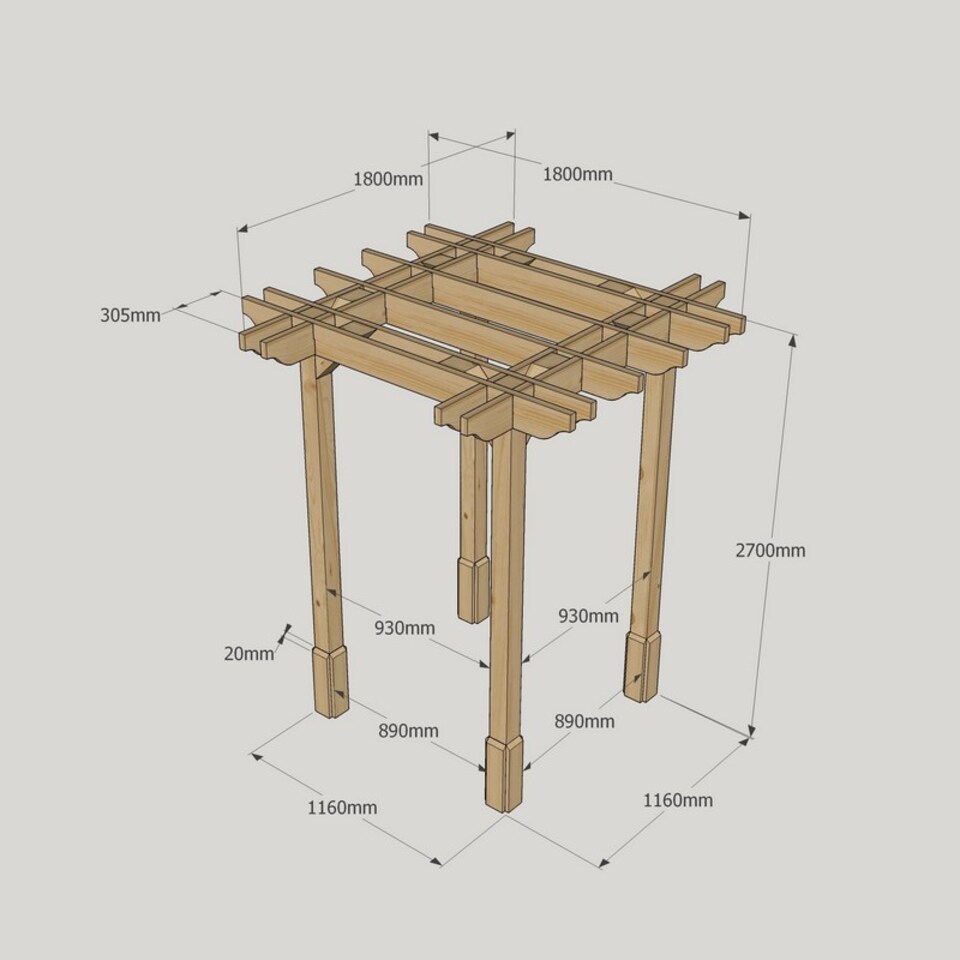 1800mm
1800mm
305mm
2700mm
930mm
930mm
20mm
890mm
890mm
1160mm
1160mm