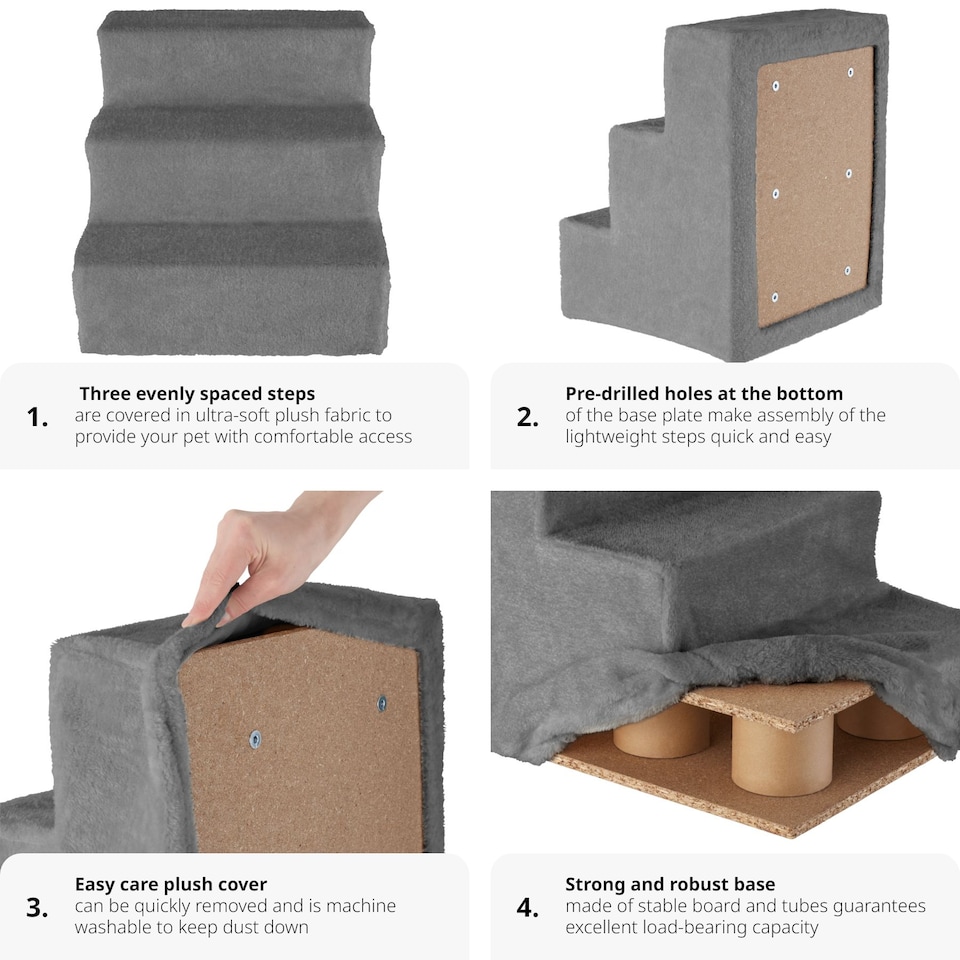 1. Three evenly spaced steps
are covered in ultra-soft plush fabric to provide your pet with comfortable access

2. Pre-drilled holes at the bottom
of the base plate make assembly of the lightweight steps quick and easy

3. Easy care plush cover
can be quickly removed and is machine washable to keep dust down

4. Strong and robust base
made of stable board and tubes guarantees excellent load-bearing capacity