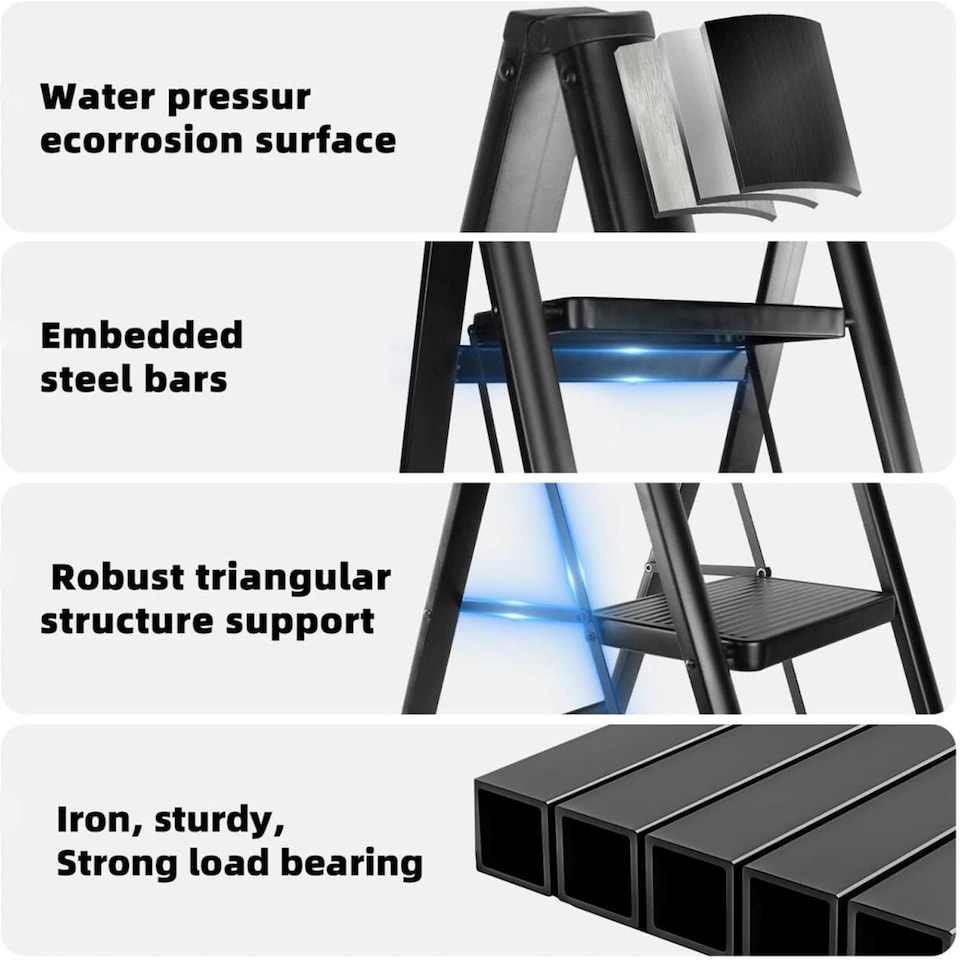 Water pressur ecorrosion surface

Embedded steel bars

Robust triangular structure support

Iron, sturdy, Strong load bearing