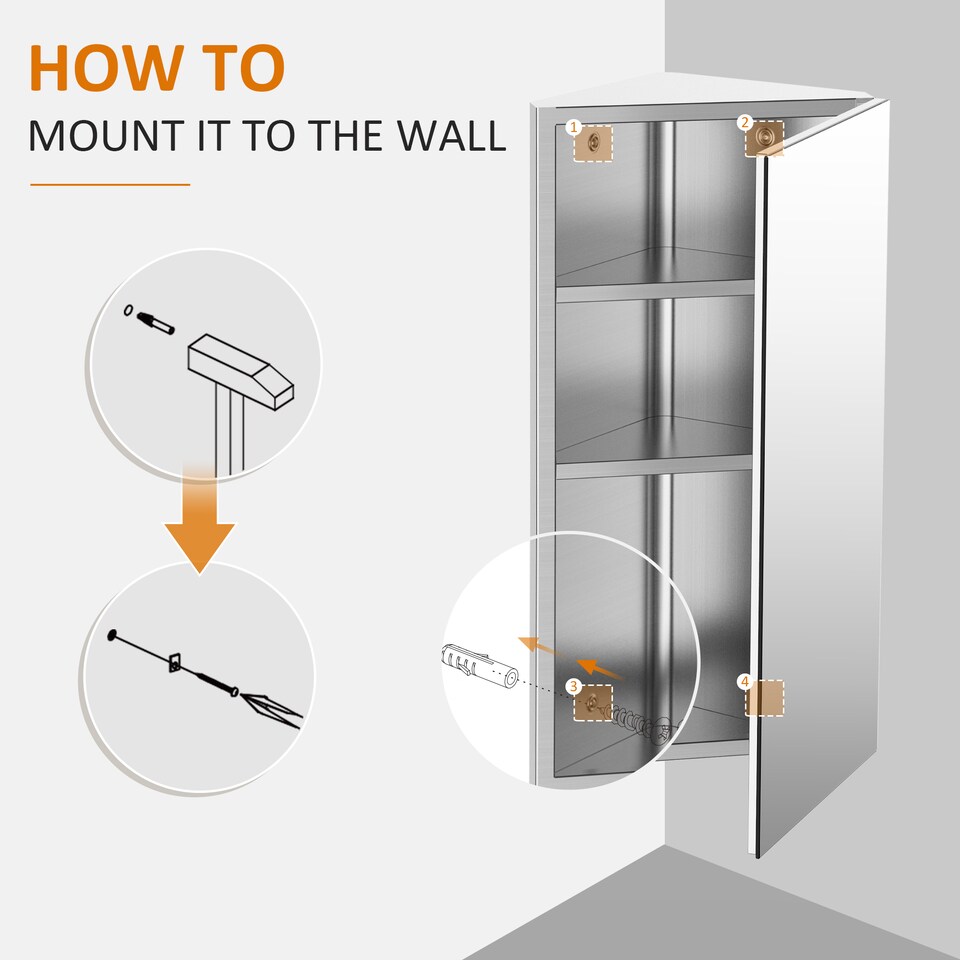 HOW TO
MOUNT IT TO THE WALL

1
2
3
4