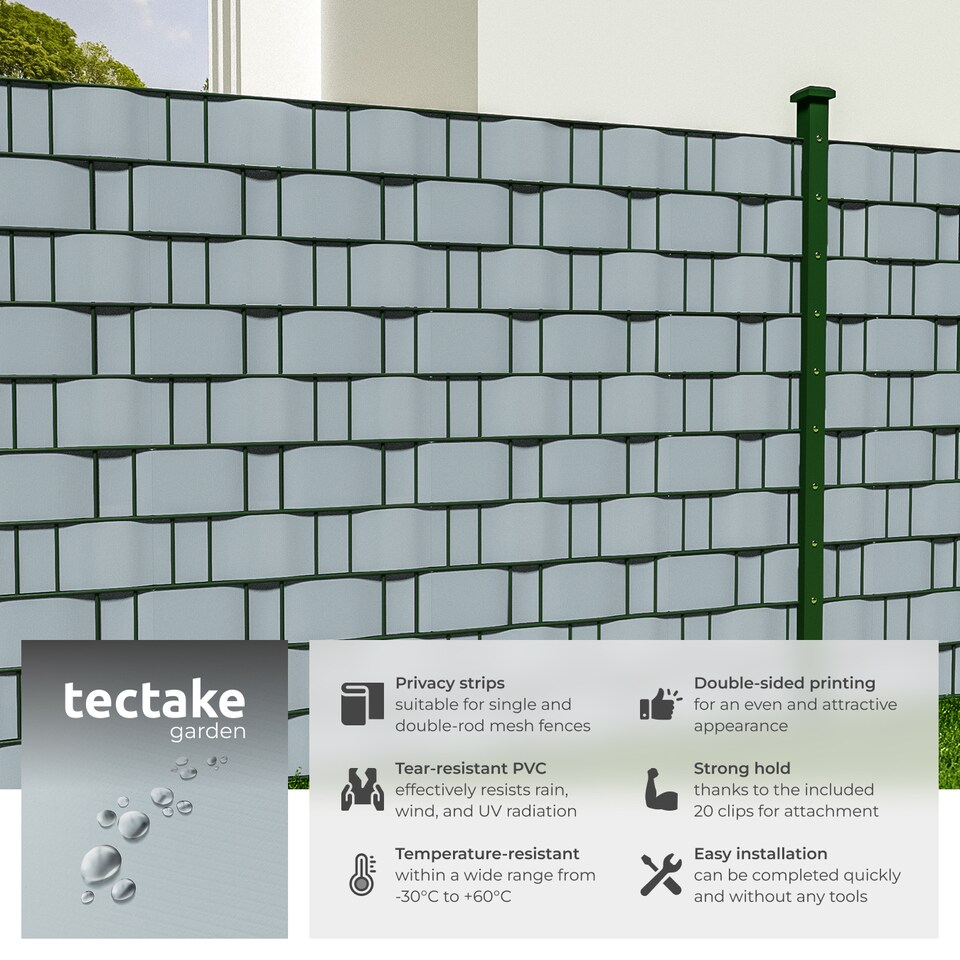 tectake
garden

Privacy strips
suitable for single and double-rod mesh fences

Tear-resistant PVC
effectively resists rain, wind, and UV radiation

Temperature-resistant
within a wide range from -30°C to +60°C

Double-sided printing
for an even and attractive appearance

Strong hold
thanks to the included 20 clips for attachment

Easy installation
can be completed quickly and without any tools