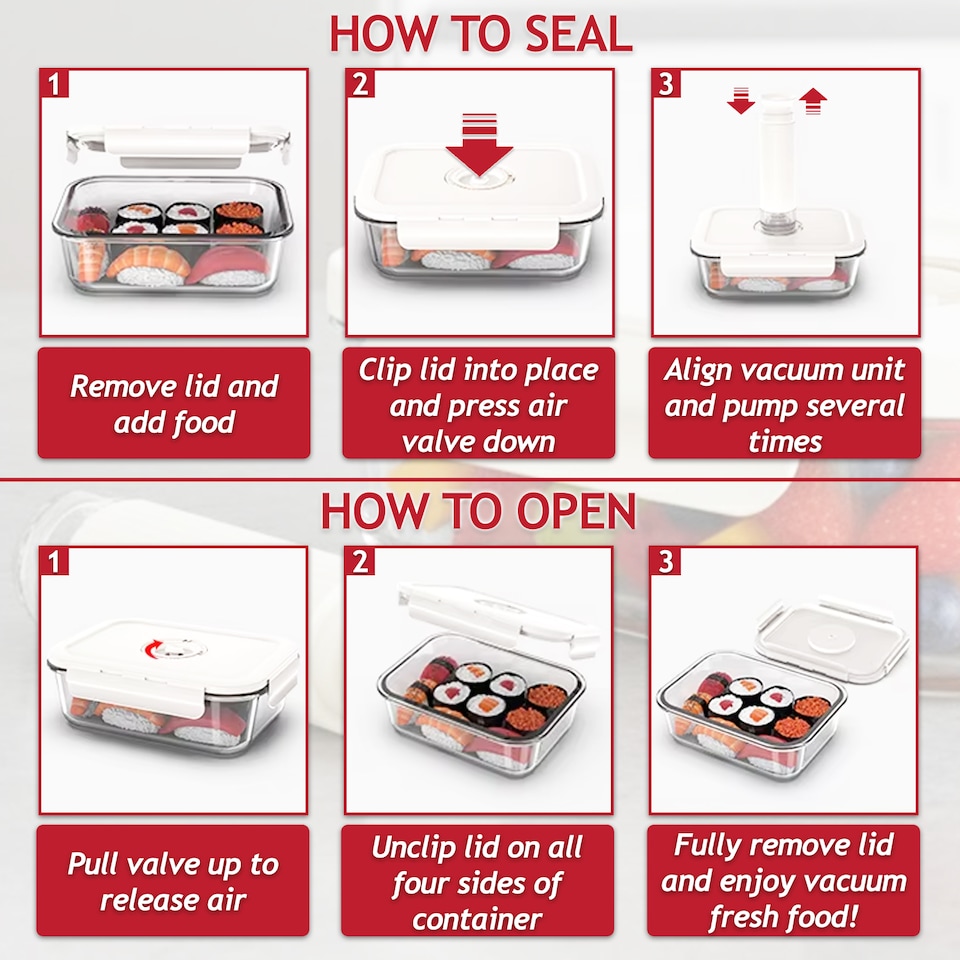 HOW TO SEAL

1

Remove lid and add food

2

Clip lid into place and press air valve down

3

Align vacuum unit and pump several times

HOW TO OPEN

1

Pull valve up to release air

2

Unclip lid on all four sides of container

3

Fully remove lid and enjoy vacuum fresh food!