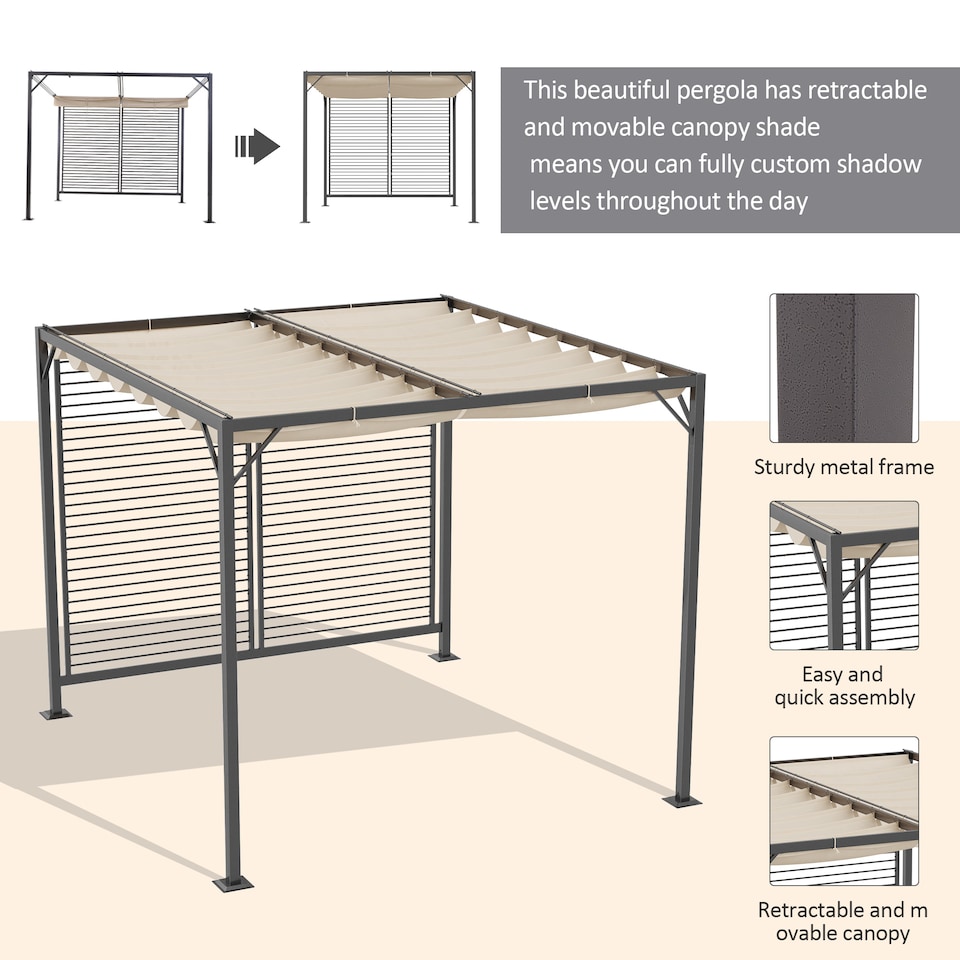 This beautiful pergola has retractable and movable canopy shade means you can fully custom shadow levels throughout the day

Sturdy metal frame

Easy and quick assembly

Retractable and m ovable canopy