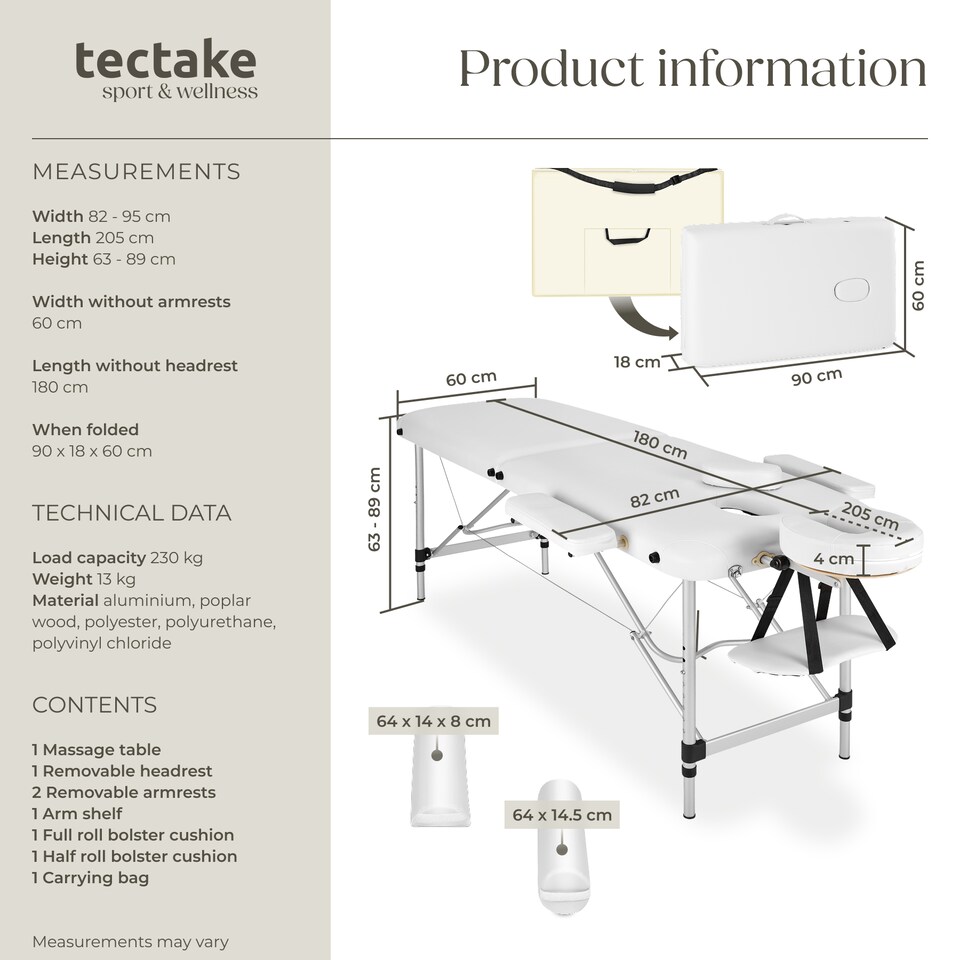 tectake
sport & wellness

Product information

MEASUREMENTS

Width 82 - 95 cm
Length 205 cm
Height 63 - 89 cm

Width without armrests
60 cm

Length without headrest
180 cm

When folded
90 x 18 x 60 cm

TECHNICAL DATA

Load capacity 230 kg
Weight 13 kg
Material aluminium, poplar wood, polyester, polyurethane, polyvinyl chloride

CONTENTS

1 Massage table
1 Removable headrest
2 Removable armrests
1 Arm shelf
1 Full roll bolster cushion
1 Half roll bolster cushion
1 Carrying bag

Measurements may vary

60 cm
18 cm
90 cm
60 cm
180 cm
82 cm
205 cm
4 cm
63 - 89 cm
64 x 14 x 8 cm
64 x 14.5 cm