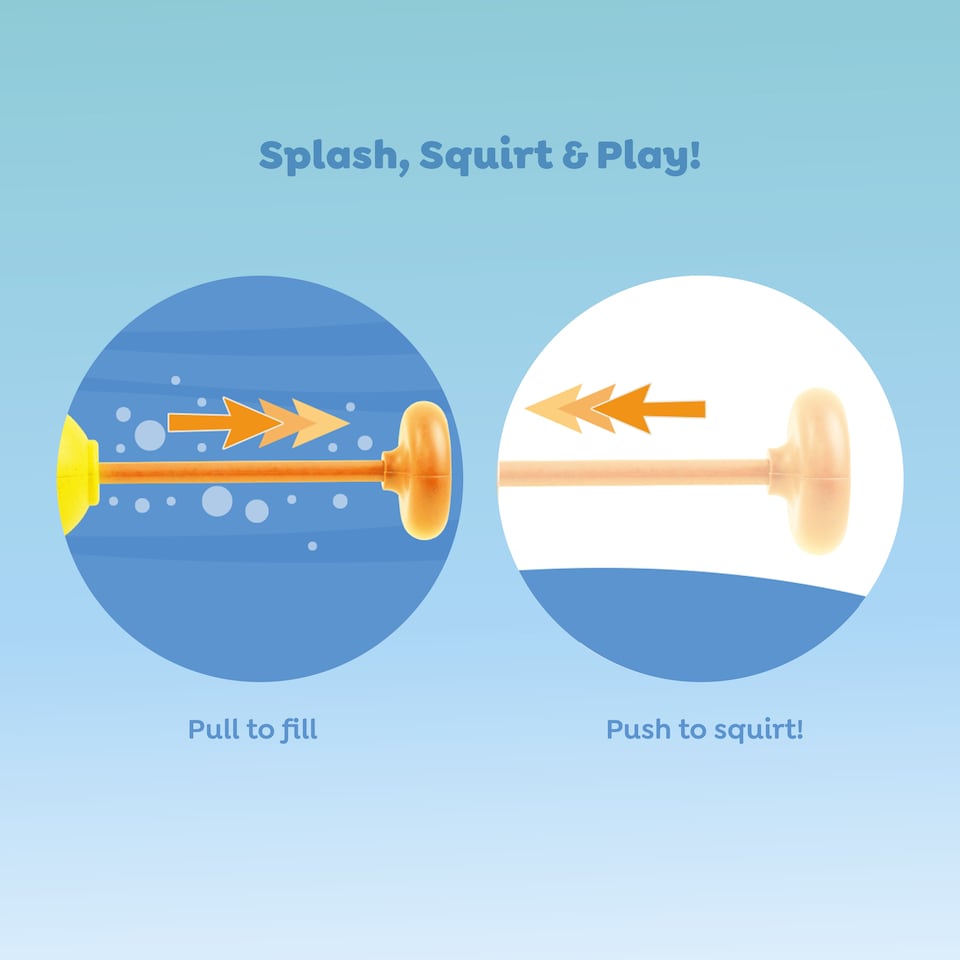 Splash, Squirt & Play!

Pull to fill

Push to squirt!