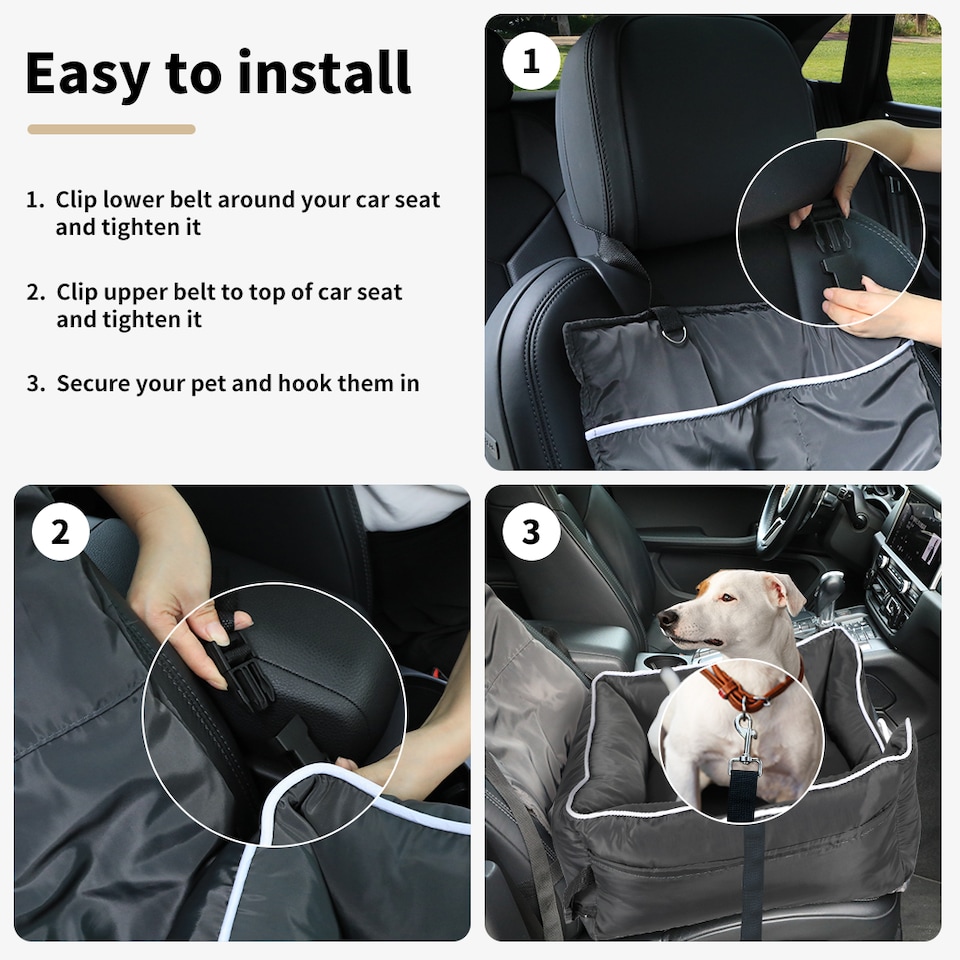 Easy to install

1. Clip lower belt around your car seat and tighten it

2. Clip upper belt to top of car seat and tighten it

3. Secure your pet and hook them in

1

2

3