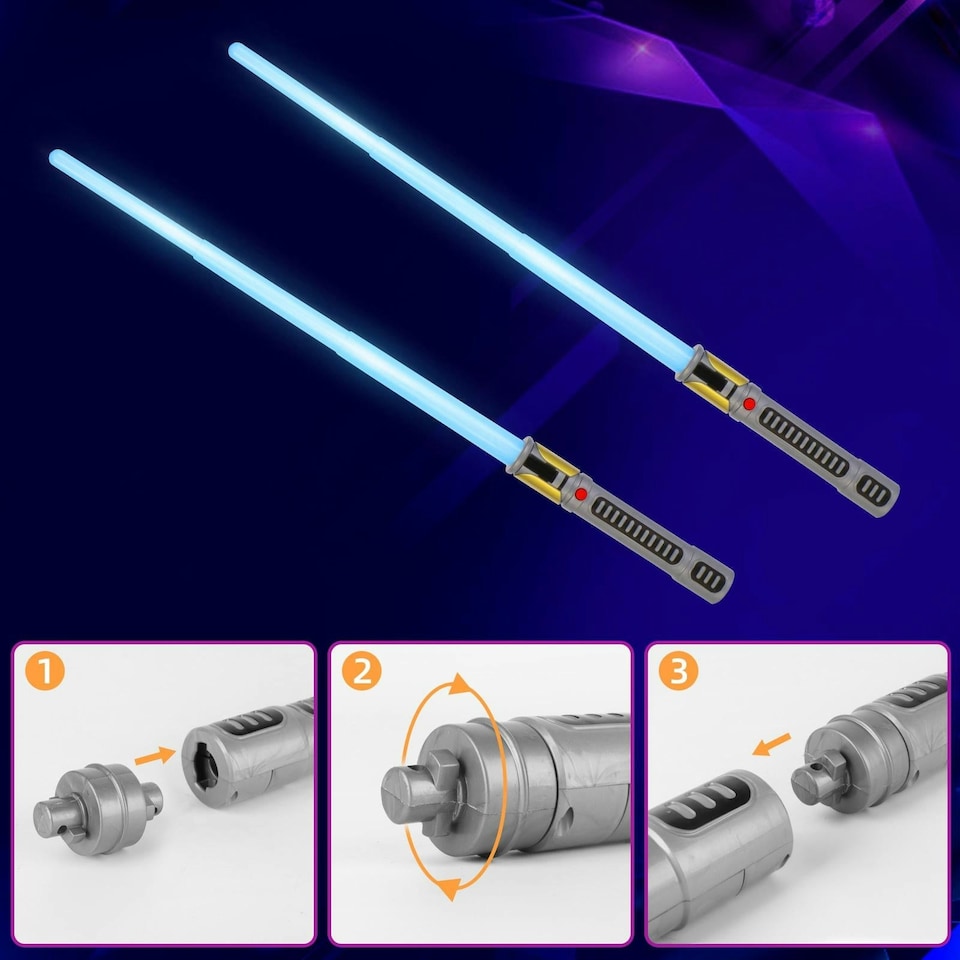 1

2

3