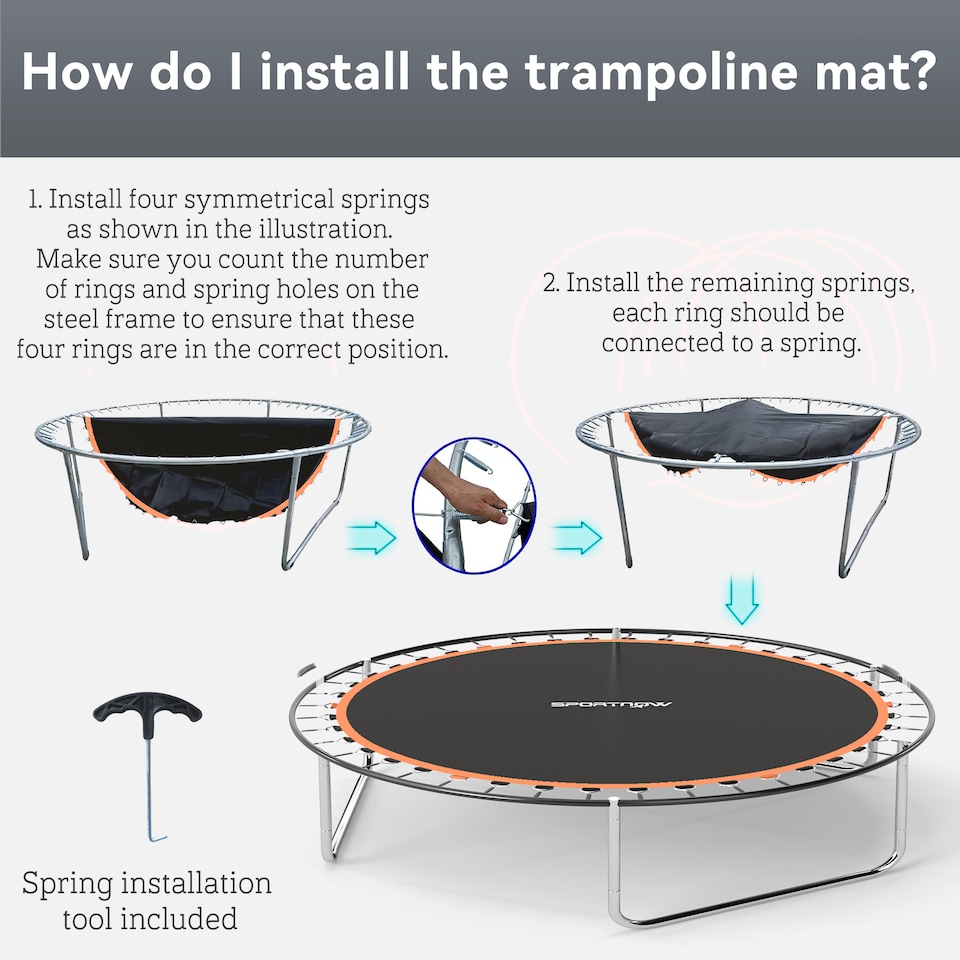 How do I install the trampoline mat?

1. Install four symmetrical springs as shown in the illustration. Make sure you count the number of rings and spring holes on the steel frame to ensure that these four rings are in the correct position.

2. Install the remaining springs, each ring should be connected to a spring.

SPORTNOW

Spring installation tool included