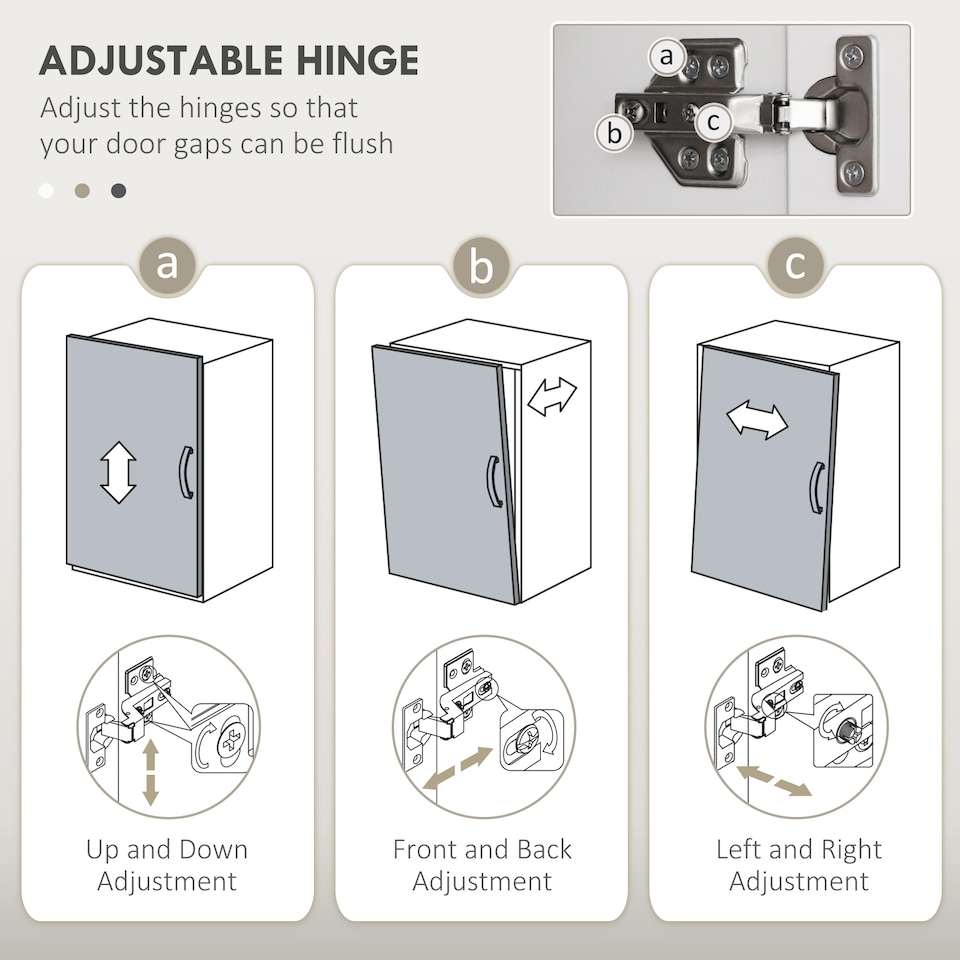 ADJUSTABLE HINGE

Adjust the hinges so that your door gaps can be flush

a

b

c

a

Up and Down Adjustment

b

Front and Back Adjustment

c

Left and Right Adjustment