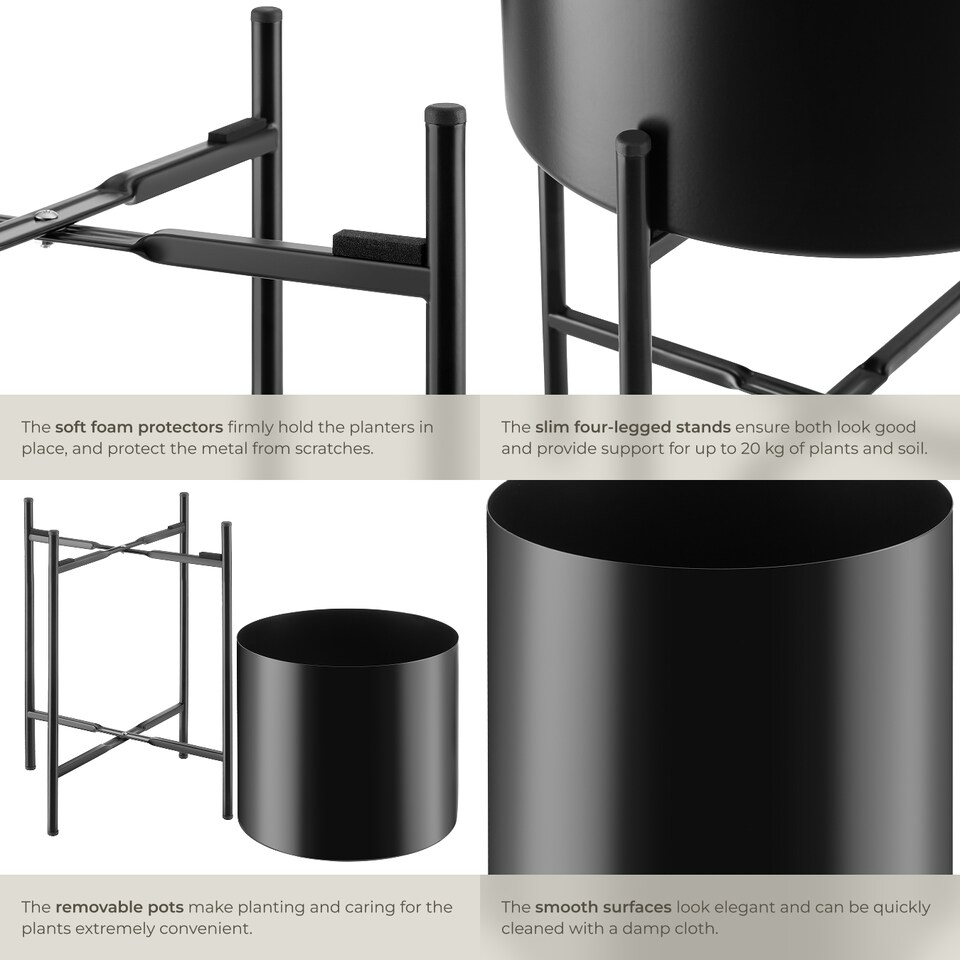 The soft foam protectors firmly hold the planters in place, and protect the metal from scratches.

The slim four-legged stands ensure both look good and provide support for up to 20 kg of plants and soil.

The removable pots make planting and caring for the plants extremely convenient.

The smooth surfaces look elegant and can be quickly cleaned with a damp cloth.