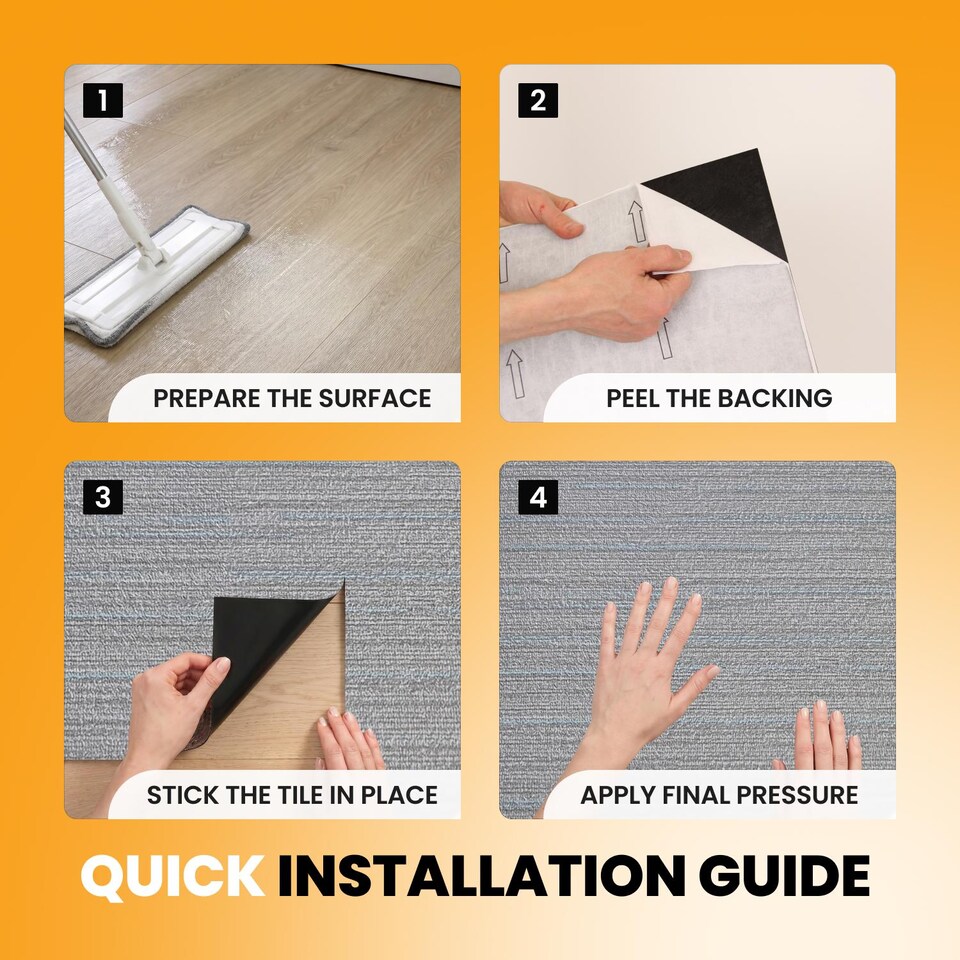 1
PREPARE THE SURFACE

2
PEEL THE BACKING

3
STICK THE TILE IN PLACE

4
APPLY FINAL PRESSURE

QUICK INSTALLATION GUIDE