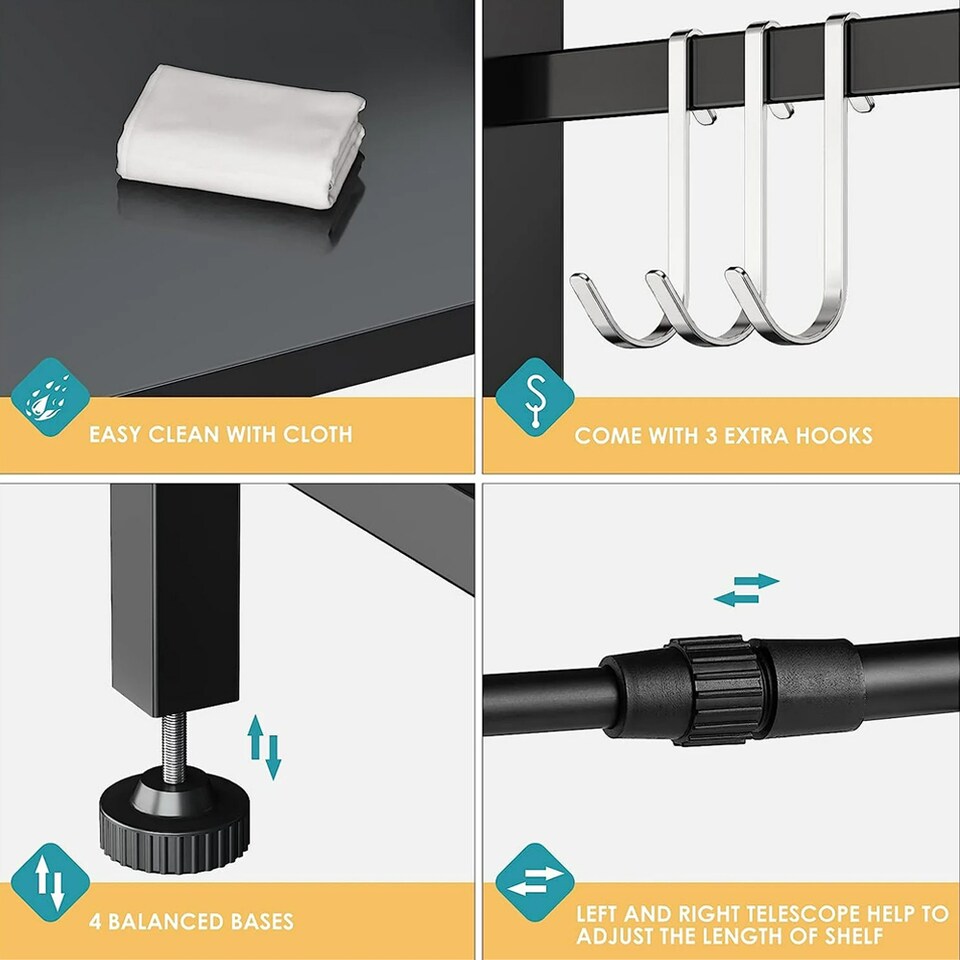 EASY CLEAN WITH CLOTH

COME WITH 3 EXTRA HOOKS

4 BALANCED BASES

LEFT AND RIGHT TELESCOPE HELP TO ADJUST THE LENGTH OF SHELF