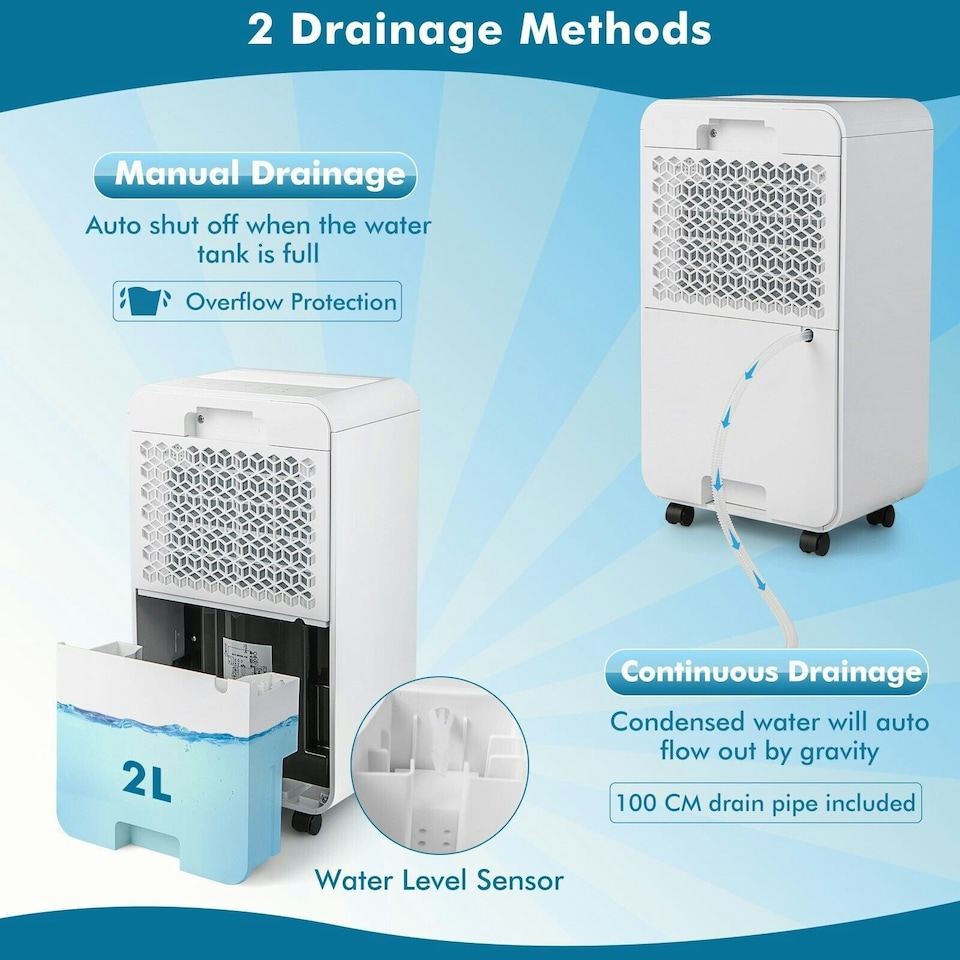 2 Drainage Methods

Manual Drainage

Auto shut off when the water tank is full

Overflow Protection

2L

Water Level Sensor

Continuous Drainage

Condensed water will auto flow out by gravity

100 CM drain pipe included