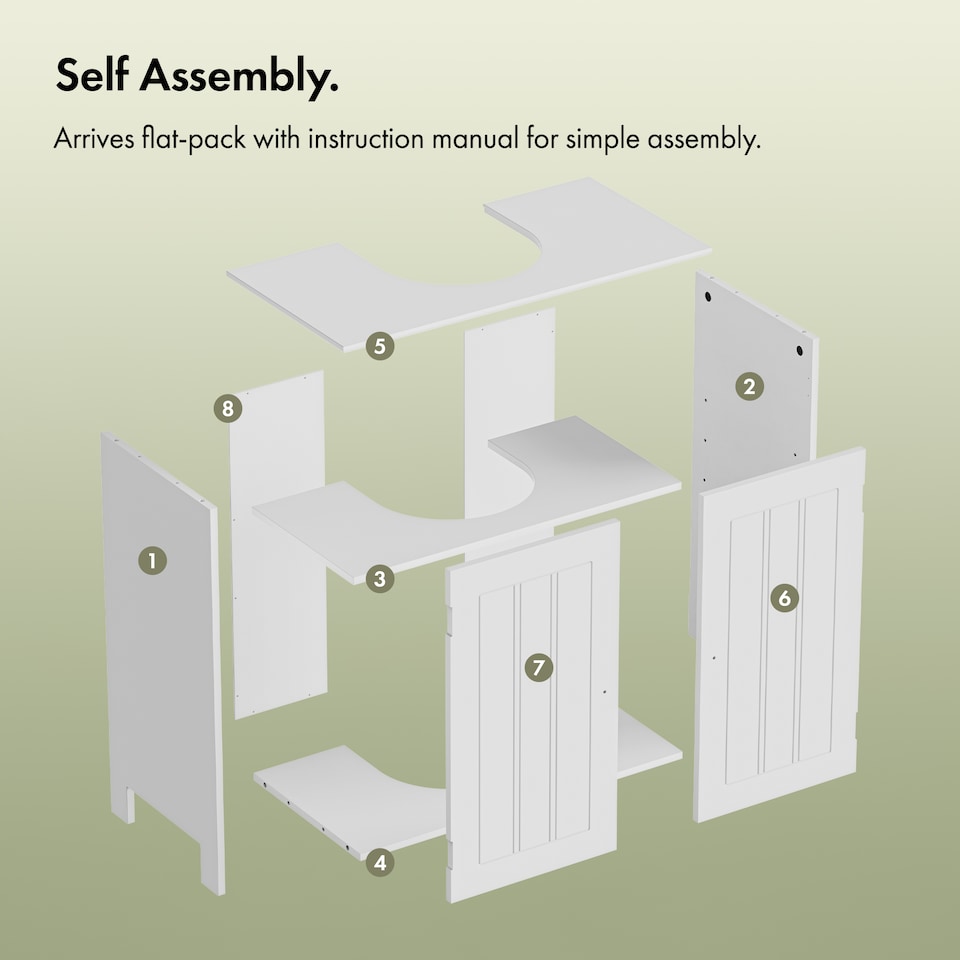 Self Assembly.

Arrives flat-pack with instruction manual for simple assembly.

5

8

2

1

3

6

7

4