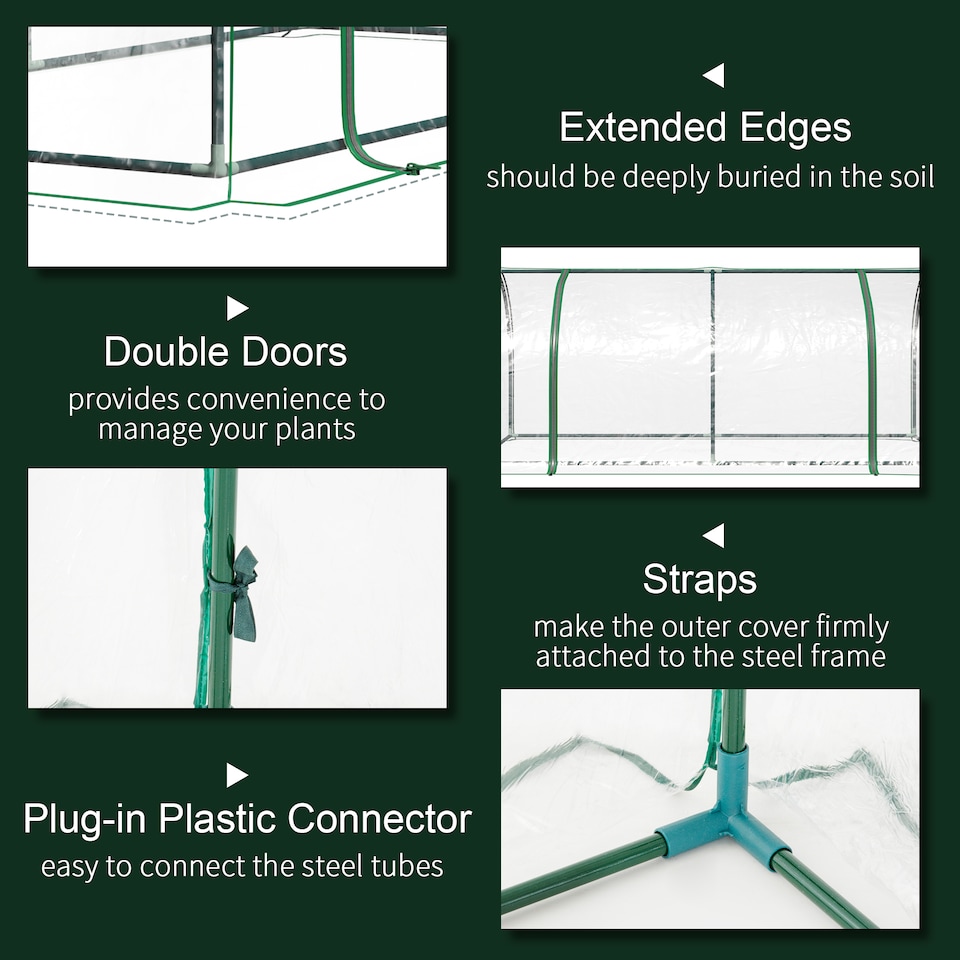 Extended Edges
should be deeply buried in the soil

Double Doors
provides convenience to manage your plants

Straps
make the outer cover firmly attached to the steel frame

Plug-in Plastic Connector
easy to connect the steel tubes